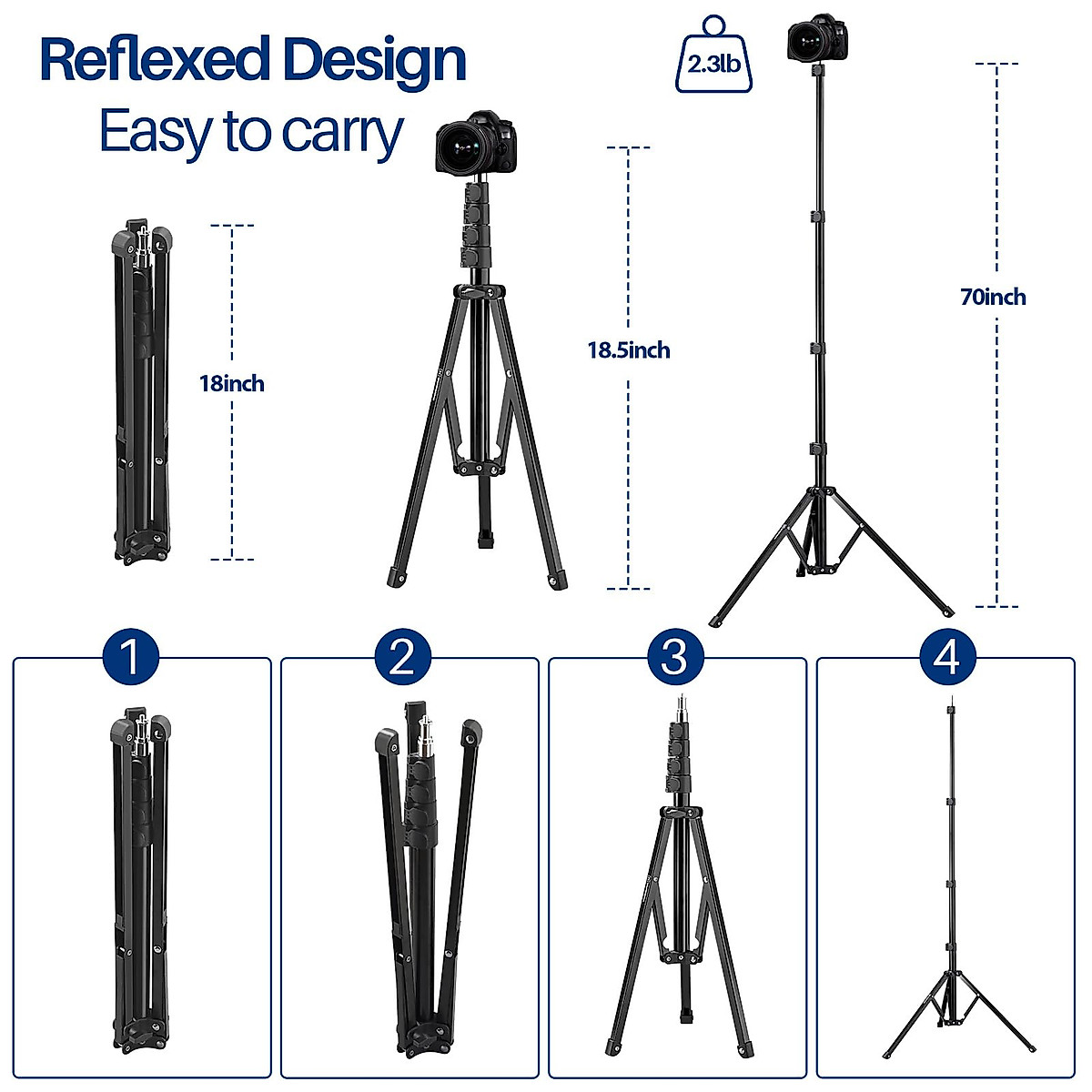 Reflexed Design
Easy to carry

2.3lb

18inch

18.5inch

70inch

1

2

3

4