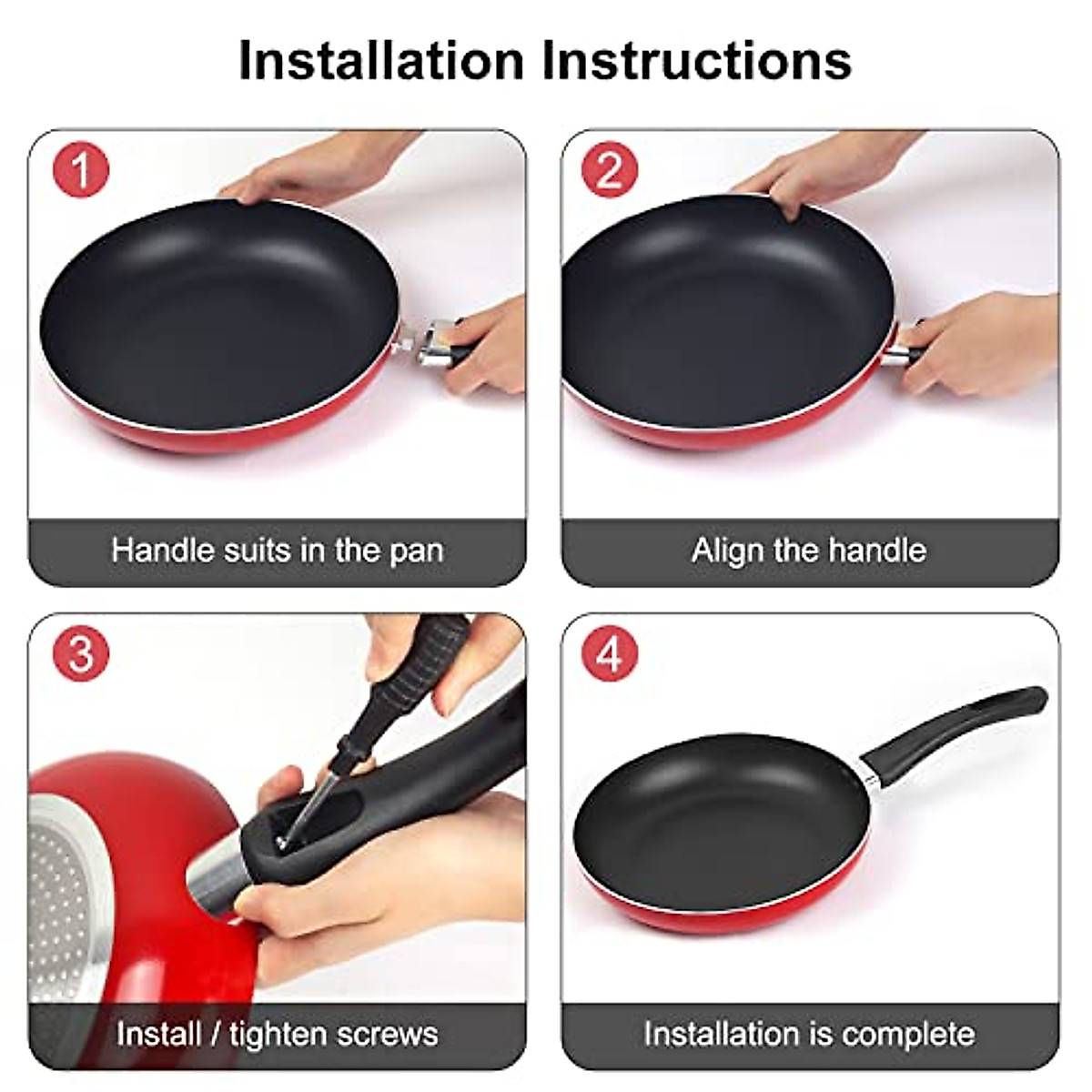 Installation Instructions

1

Handle suits in the pan

2

Align the handle

3

Install / tighten screws

4

Installation is complete