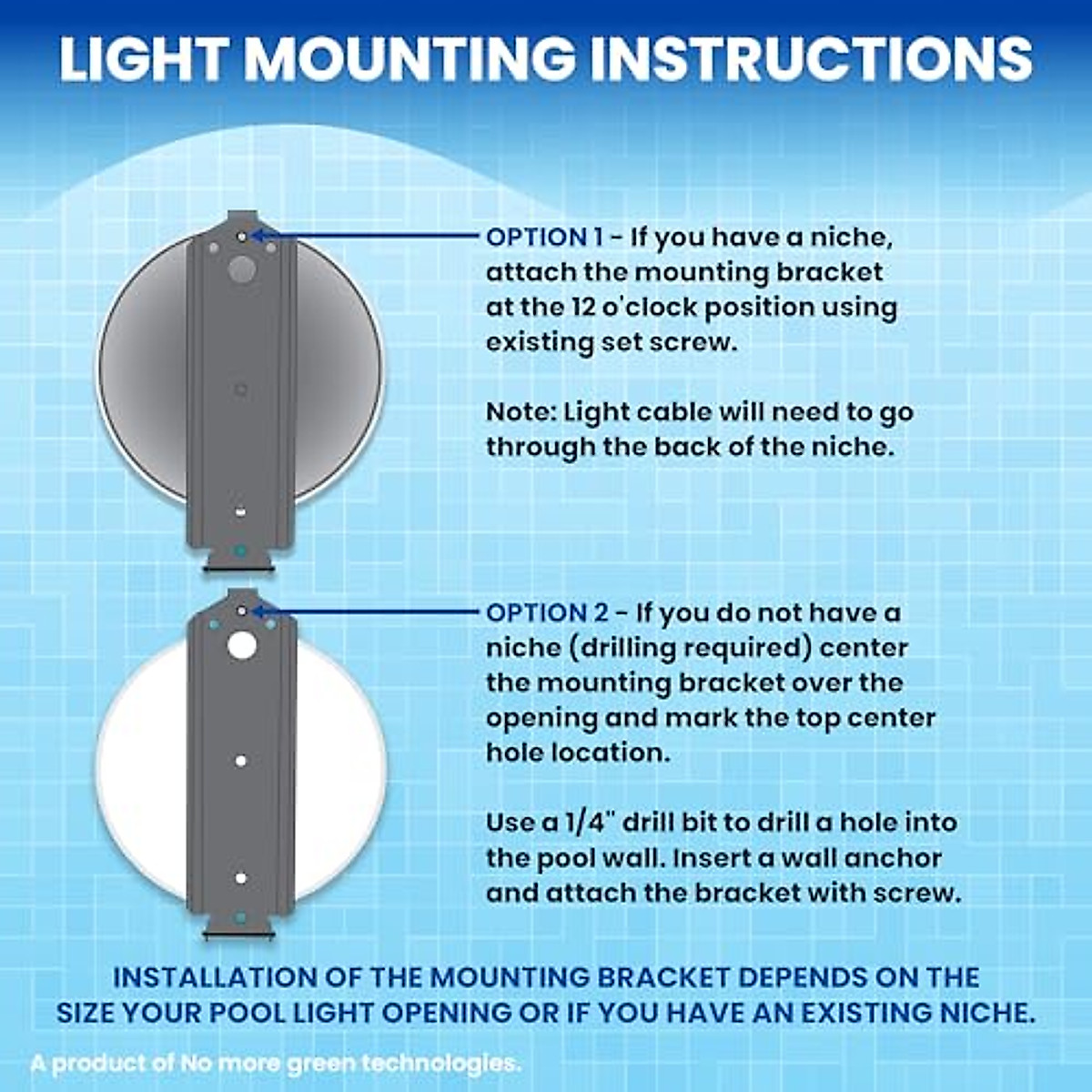 LIGHT MOUNTING INSTRUCTIONS

OPTION 1 - If you have a niche, attach the mounting bracket at the 12 o'clock position using existing set screw.

Note: Light cable will need to go through the back of the niche.

OPTION 2 - If you do not have a niche (drilling required) center the mounting bracket over the opening and mark the top center hole location.

Use a 1/4" drill bit to drill a hole into the pool wall. Insert a wall anchor and attach the bracket with screw.

INSTALLATION OF THE MOUNTING BRACKET DEPENDS ON THE SIZE YOUR POOL LIGHT OPENING OR IF YOU HAVE AN EXISTING NICHE.

A product of No more green technologies.