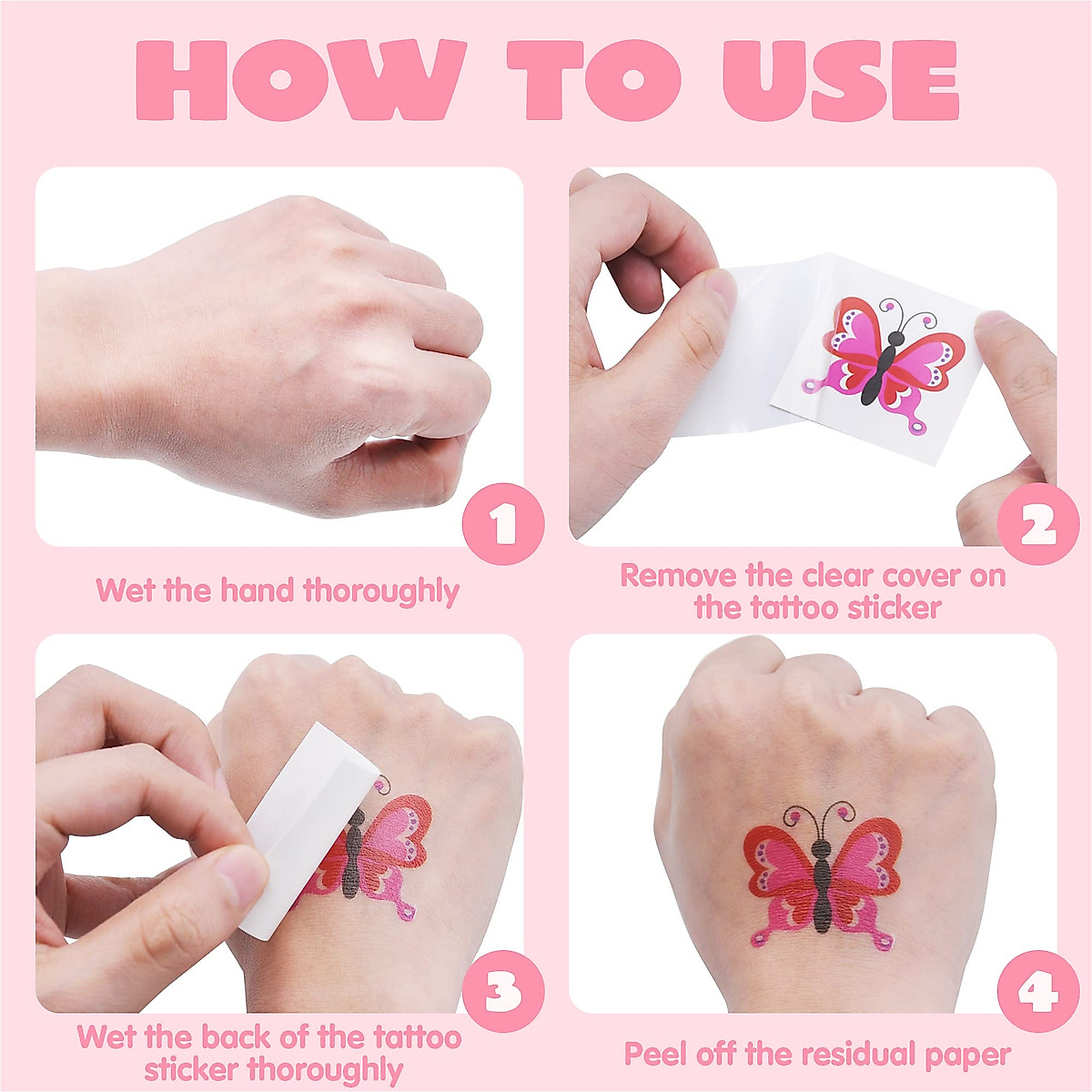 HOW TO USE

1

Wet the hand thoroughly

2

Remove the clear cover on the tattoo sticker

3

Wet the back of the tattoo sticker thoroughly

4

Peel off the residual paper