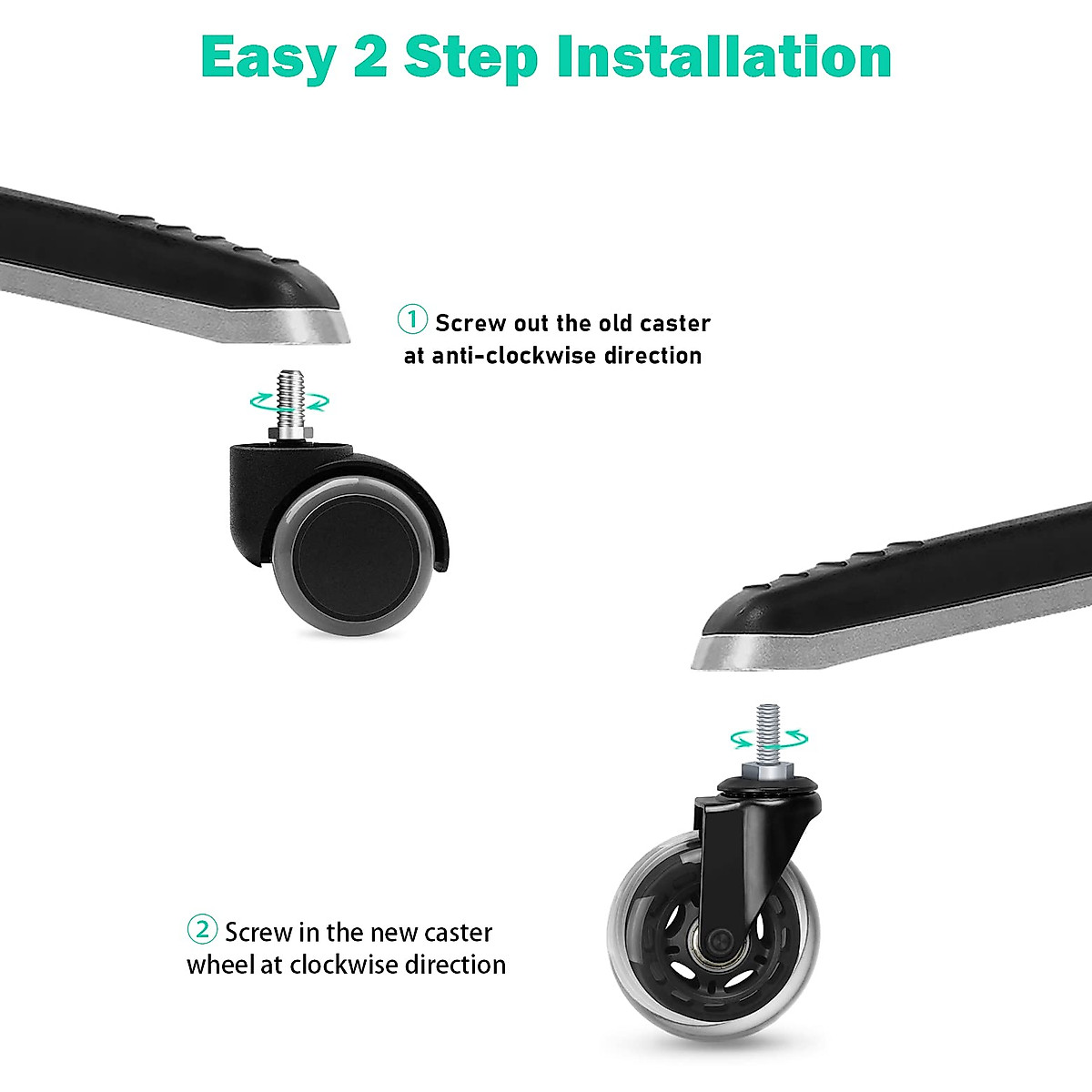 Easy 2 Step Installation

① Screw out the old caster at anti-clockwise direction

② Screw in the new caster wheel at clockwise direction