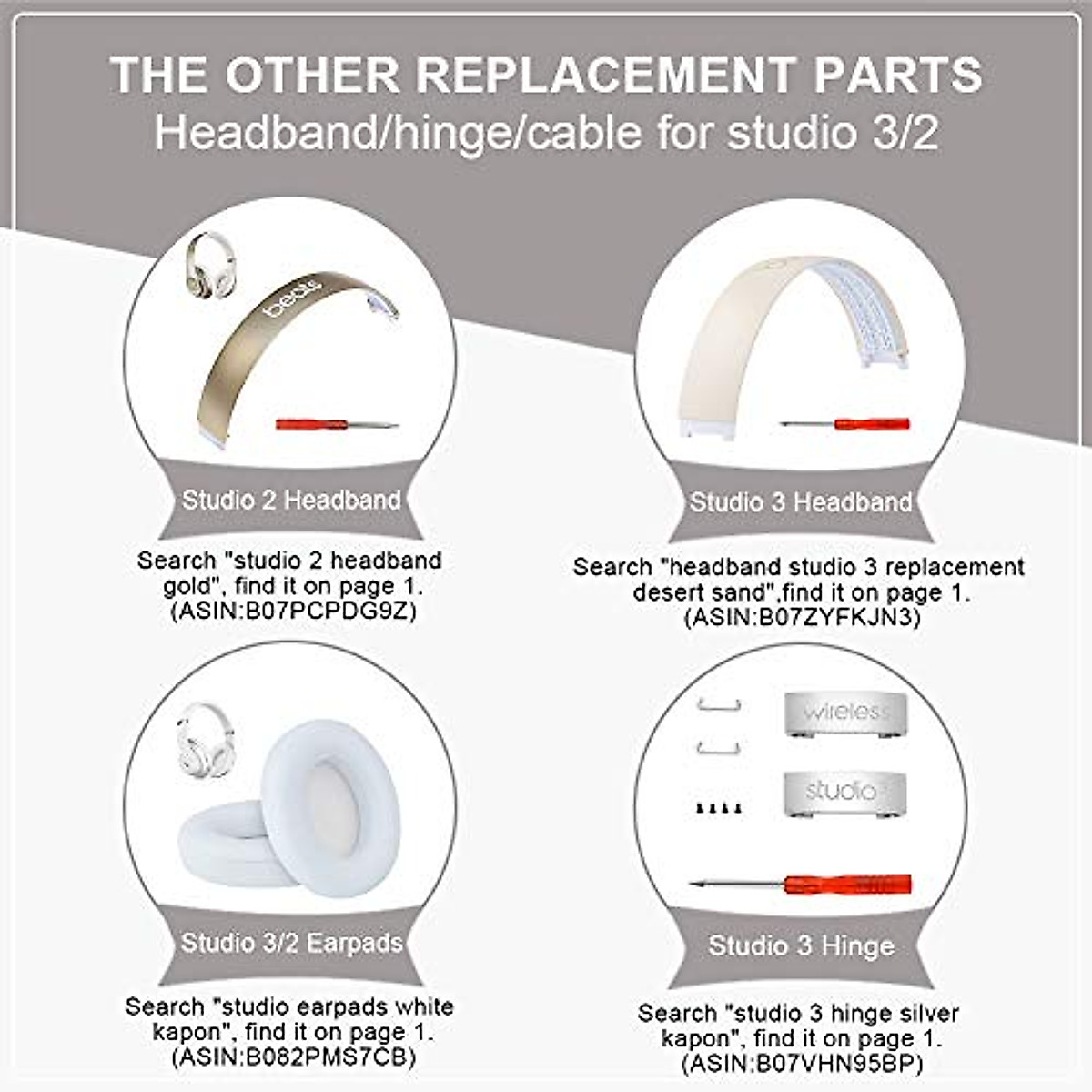 THE OTHER REPLACEMENT PARTS
Headband/hinge/cable for studio 3/2

beats

Studio 2 Headband

Search "studio 2 headband gold", find it on page 1. (ASIN:B07PCPDG9Z)

Studio 3 Headband

Search "headband studio 3 replacement desert sand",find it on page 1. (ASIN:B07ZYFKJN3)

Studio 3/2 Earpads

Search "studio earpads white kapon", find it on page 1. (ASIN:B082PMS7CB)

wireless

studio

Studio 3 Hinge

Search "studio 3 hinge silver kapon", find it on page 1. (ASIN:B07VHN95BP)