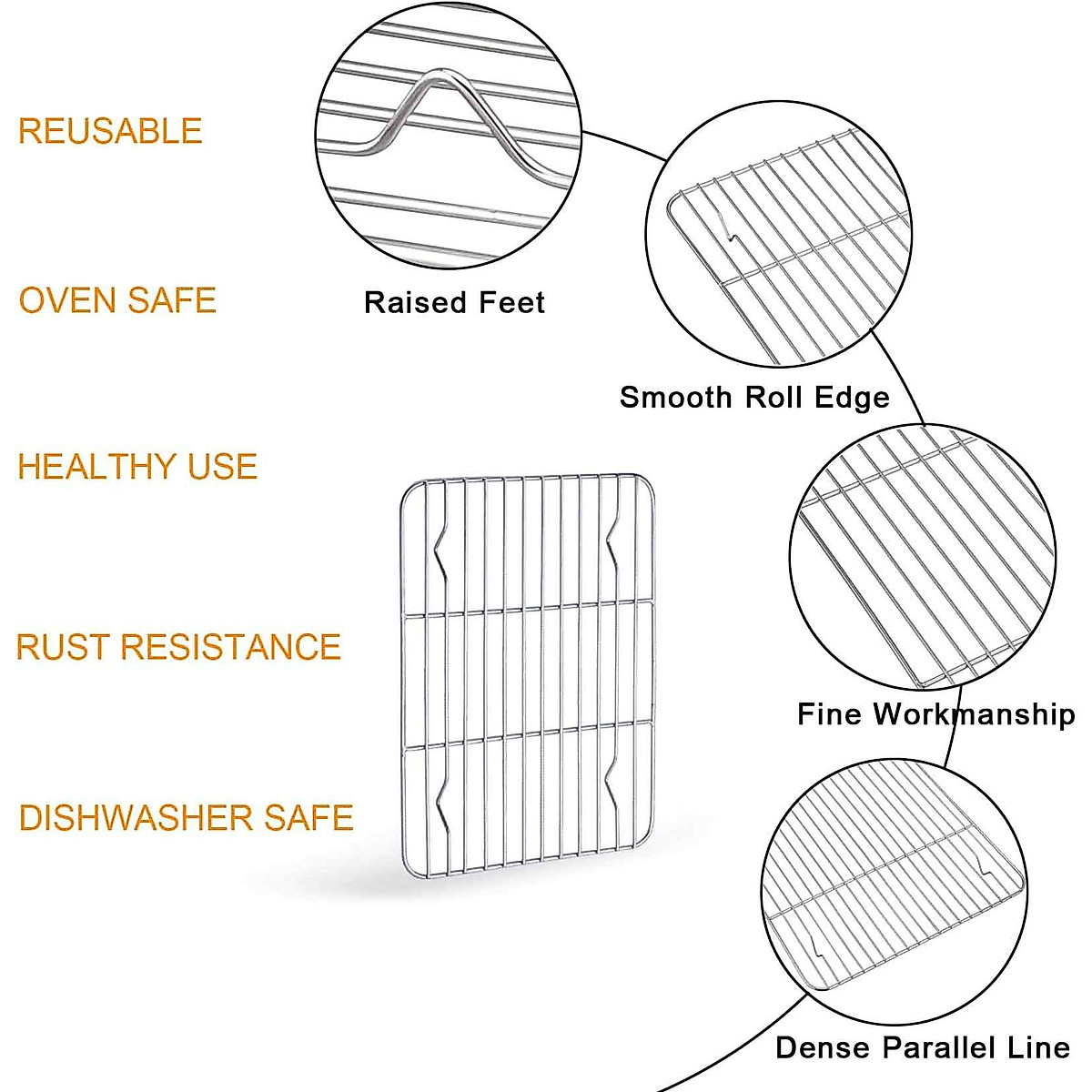 REUSABLE

OVEN SAFE

HEALTHY USE

RUST RESISTANCE

DISHWASHER SAFE

Raised Feet

Smooth Roll Edge

Fine Workmanship

Dense Parallel Line