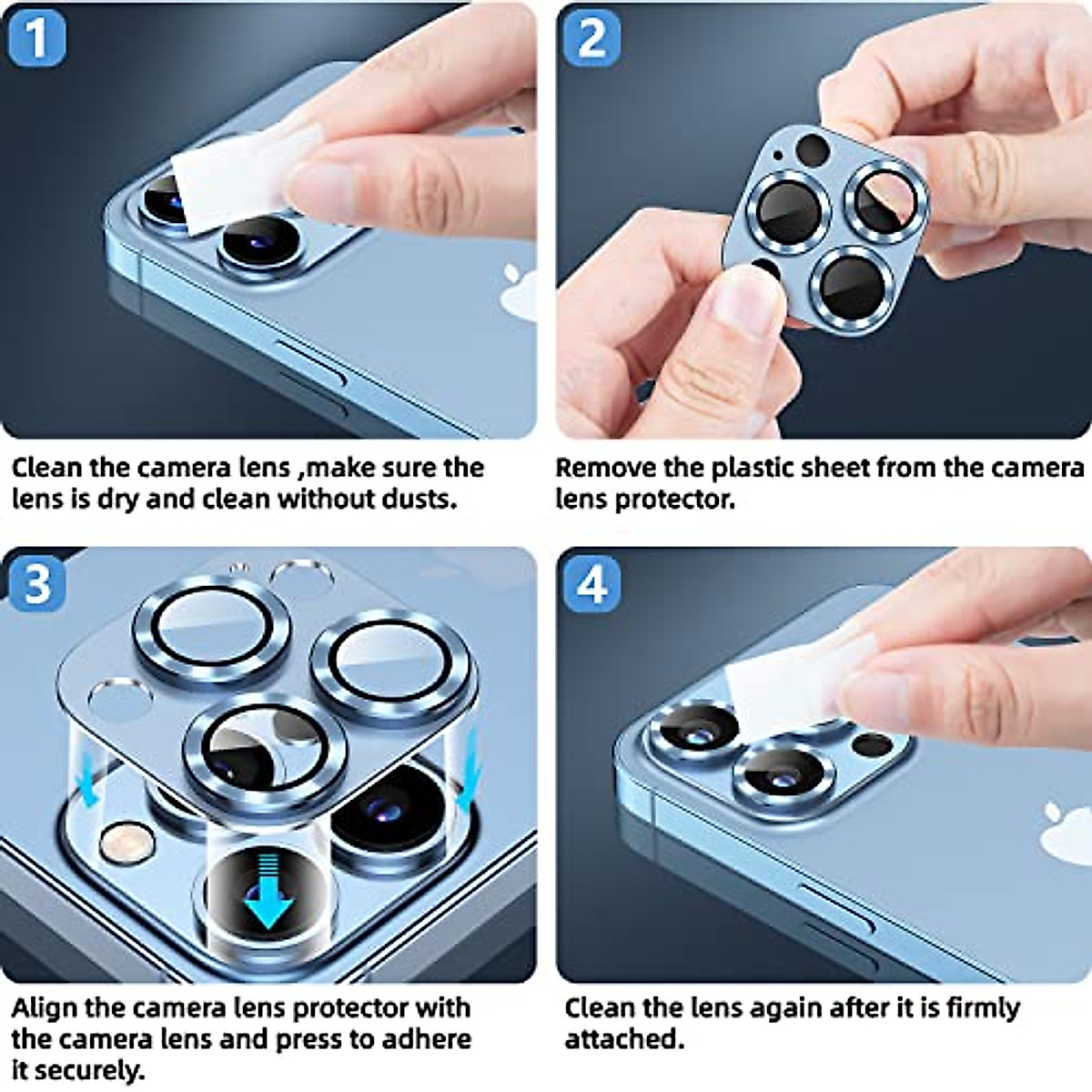 1

Clean the camera lens ,make sure the lens is dry and clean without dusts.

2

Remove the plastic sheet from the camera lens protector.

3

Align the camera lens protector with the camera lens and press to adhere it securely.

4

Clean the lens again after it is firmly attached.