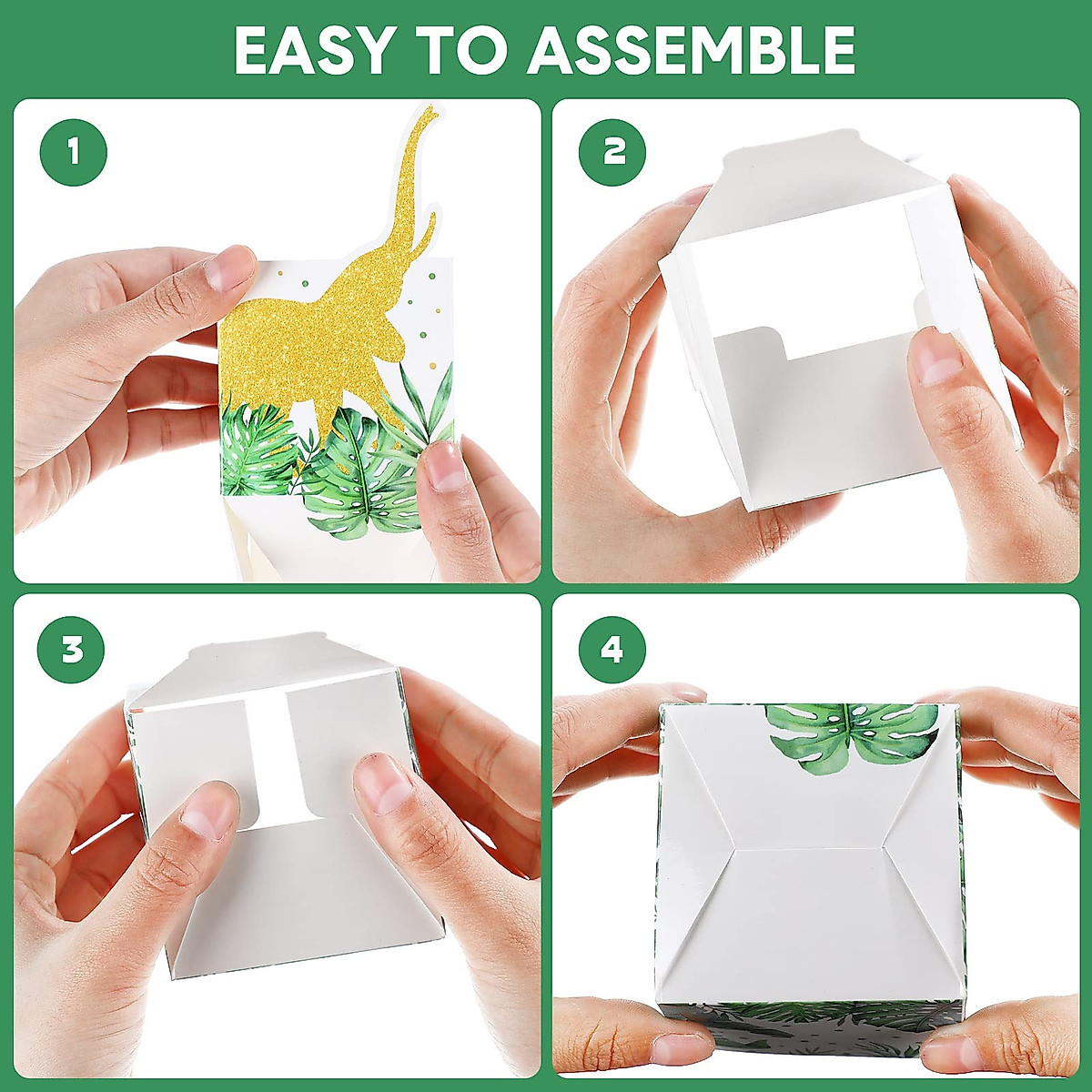 EASY TO ASSEMBLE

1

2

3

4