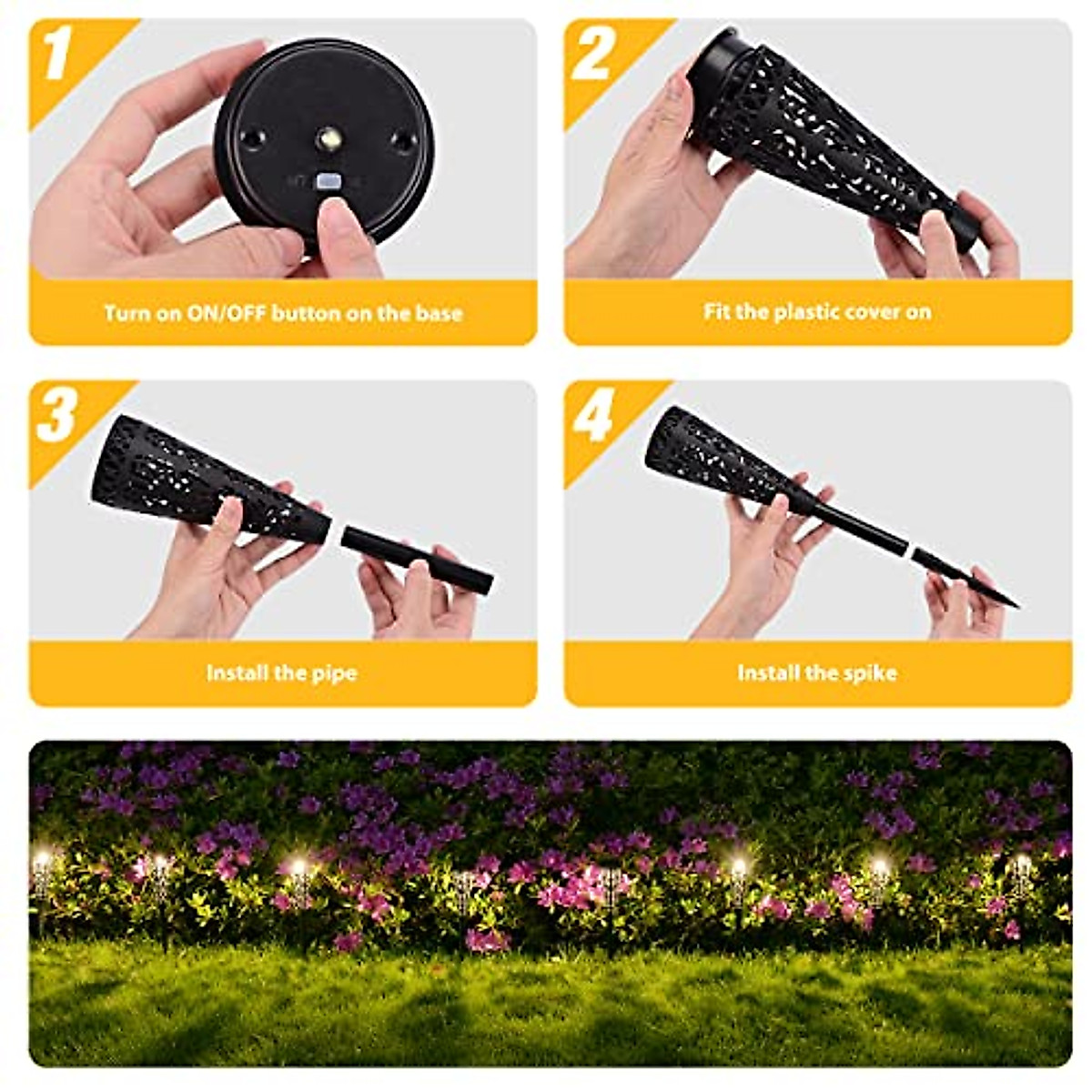 1

Turn on ON/OFF button on the base

2

Fit the plastic cover on

3

Install the pipe

4

Install the spike