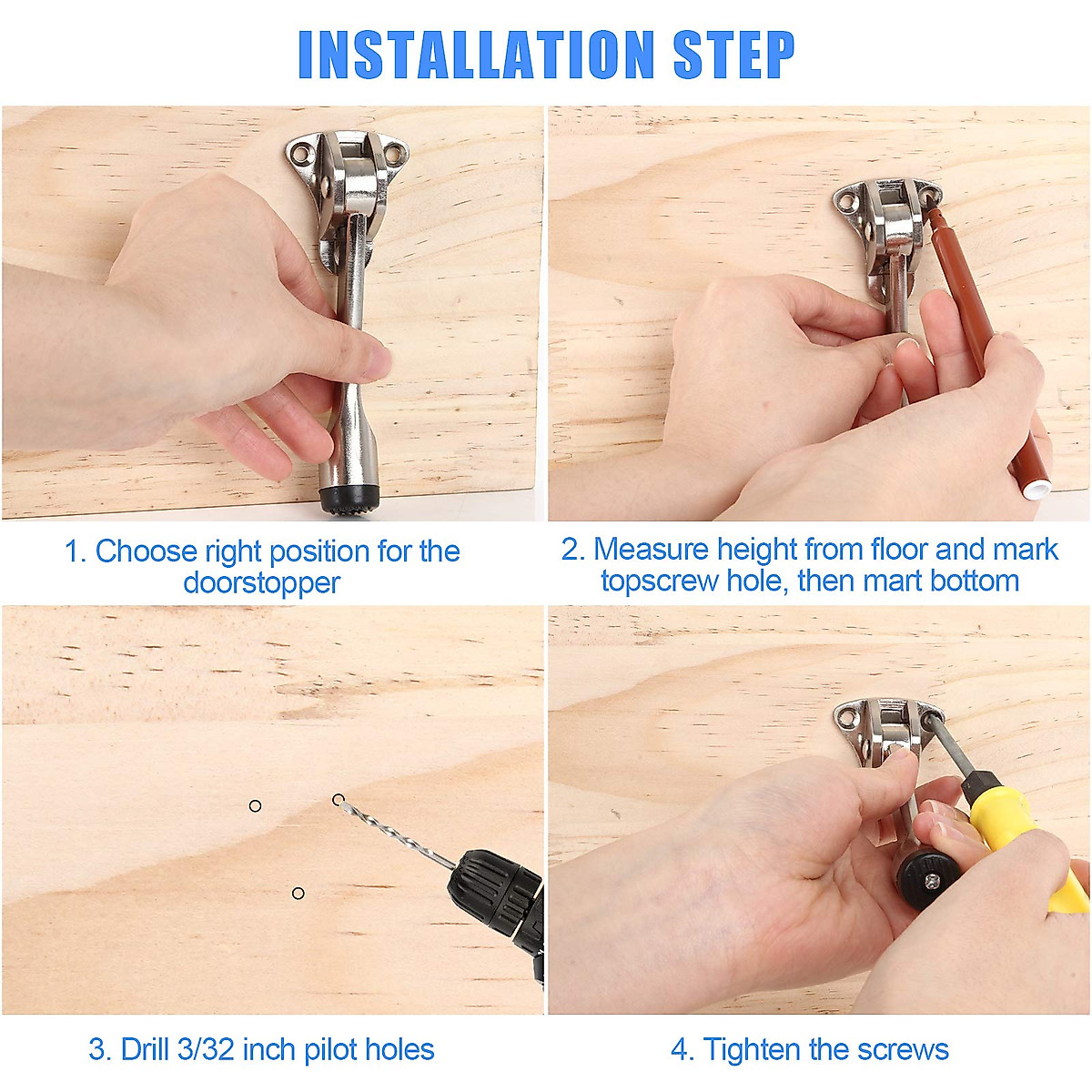 INSTALLATION STEP

1. Choose right position for the doorstopper

2. Measure height from floor and mark topscrew hole, then mart bottom

3. Drill 3/32 inch pilot holes

4. Tighten the screws