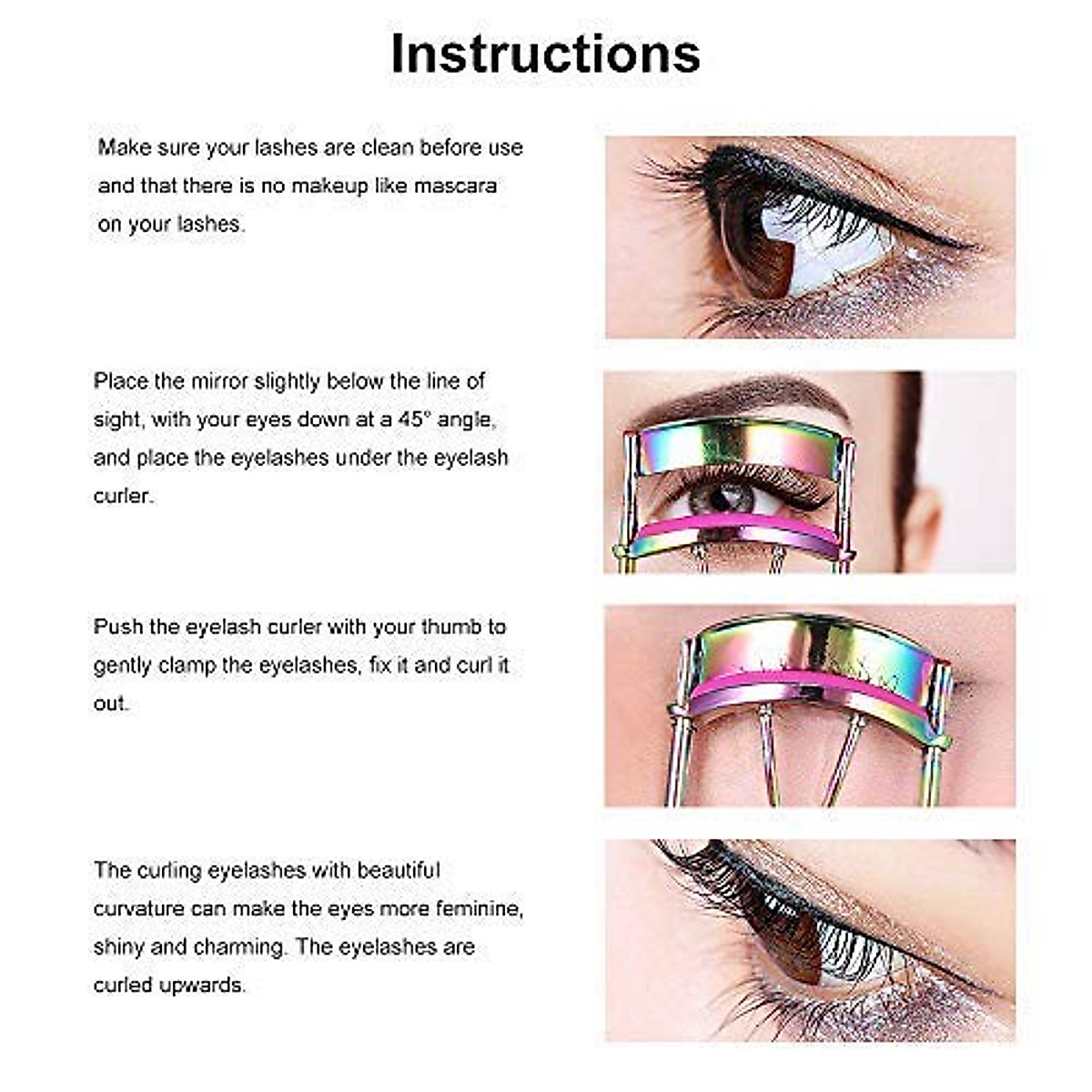 Instructions

Make sure your lashes are clean before use and that there is no makeup like mascara on your lashes.

Place the mirror slightly below the line of sight, with your eyes down at a 45° angle, and place the eyelashes under the eyelash curler.

Push the eyelash curler with your thumb to gently clamp the eyelashes, fix it and curl it out.

The curling eyelashes with beautiful curvature can make the eyes more feminine, shiny and charming. The eyelashes are curled upwards.