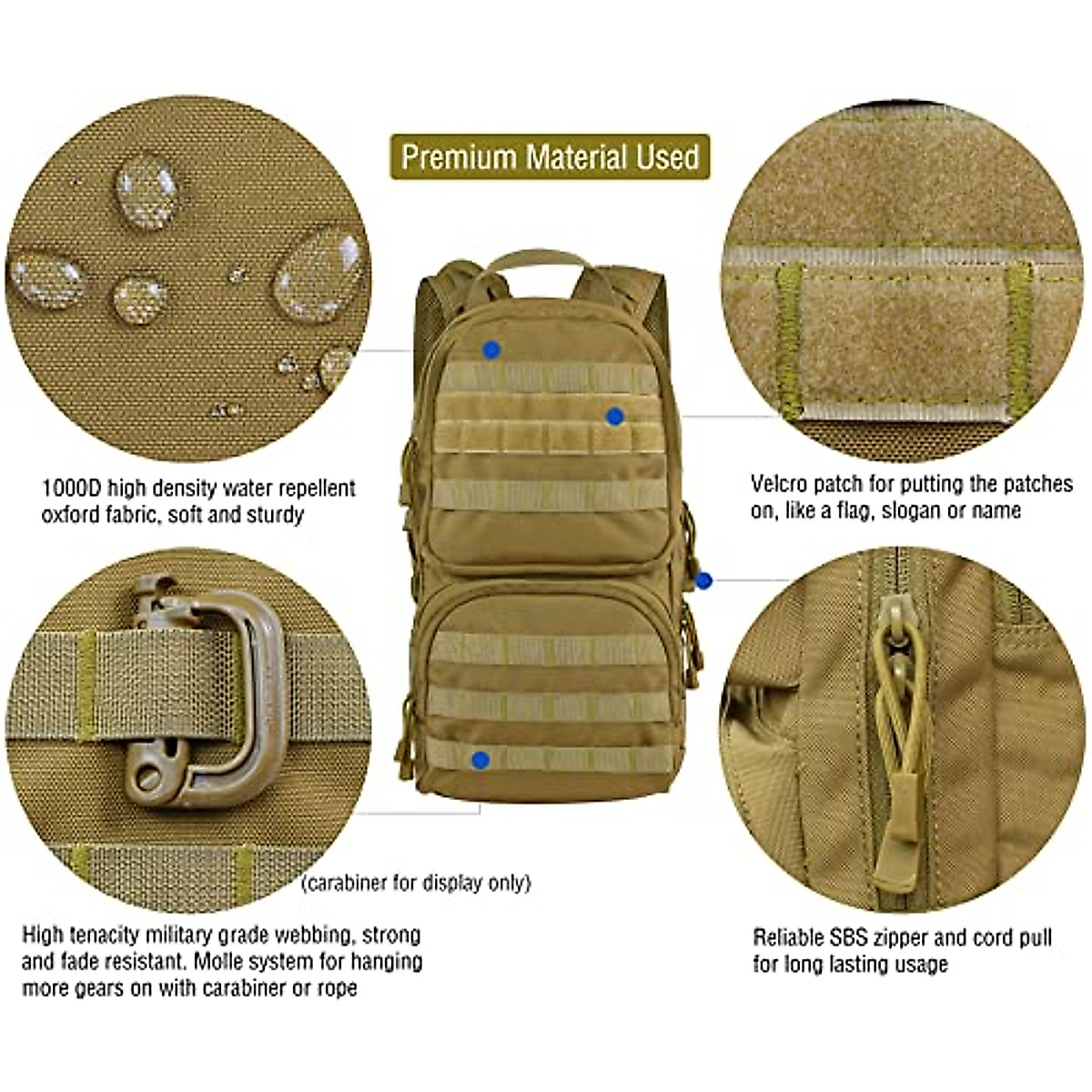 Premium Material Used

1000D high density water repellent oxford fabric, soft and sturdy

Velcro patch for putting the patches on, like a flag, slogan or name

(carabiner for display only)

High tenacity military grade webbing, strong and fade resistant. Molle system for hanging more gears on with carabiner or rope

Reliable SBS zipper and cord pull for long lasting usage