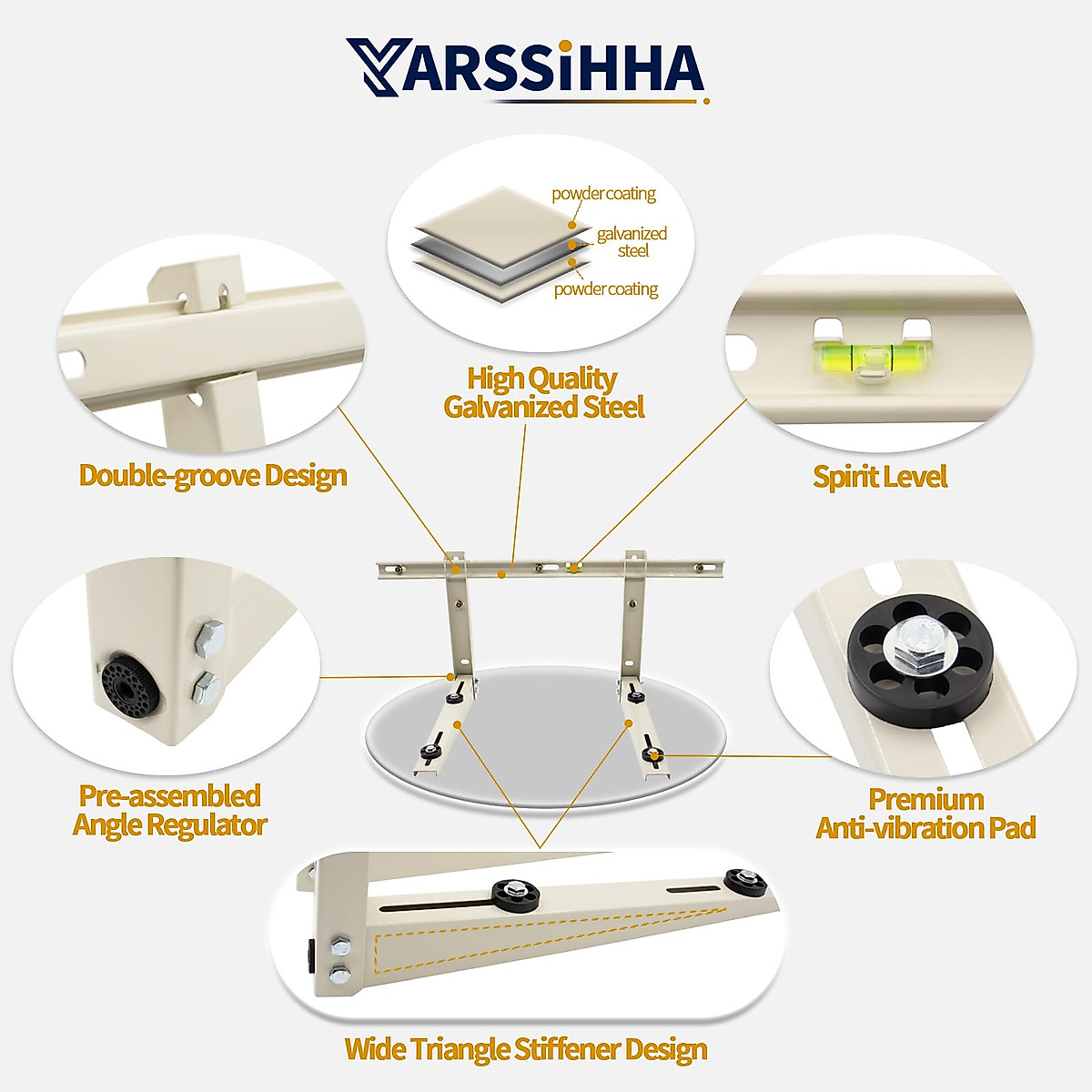 YARSSiHHA

powder coating
galvanized steel
powder coating

High Quality Galvanized Steel

Double-groove Design

Spirit Level

Pre-assembled Angle Regulator

Premium Anti-vibration Pad

Wide Triangle Stiffener Design