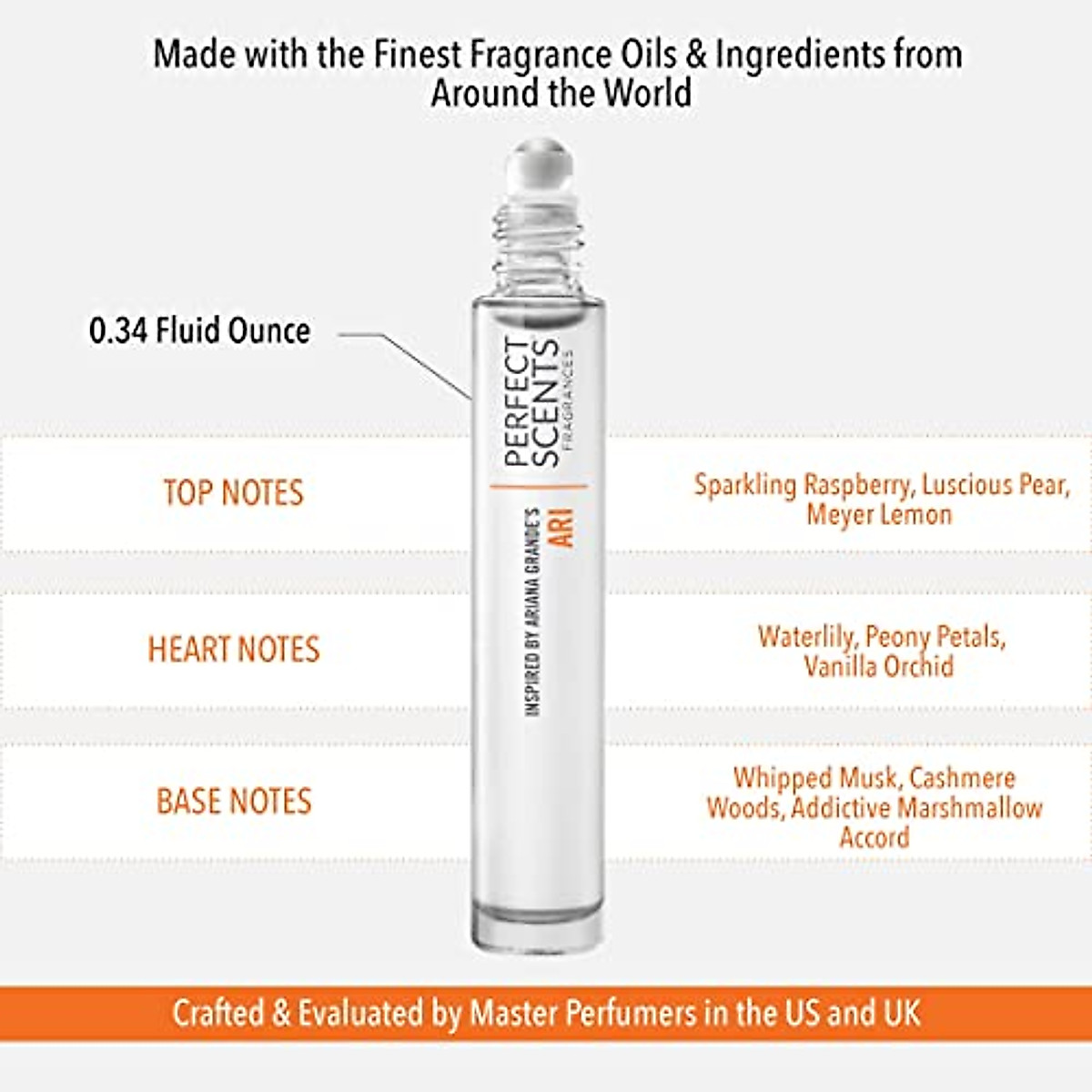 Made with the Finest Fragrance Oils & Ingredients from Around the World

0.34 Fluid Ounce

PERFECT SCENTS
FRAGRANCES

INSPIRED BY ARIANA GRANDE'S
ARI

TOP NOTES

Sparkling Raspberry, Luscious Pear, Meyer Lemon

HEART NOTES

Waterlily, Peony Petals, Vanilla Orchid

BASE NOTES

Whipped Musk, Cashmere Woods, Addictive Marshmallow Accord

Crafted & Evaluated by Master Perfumers in the US and UK