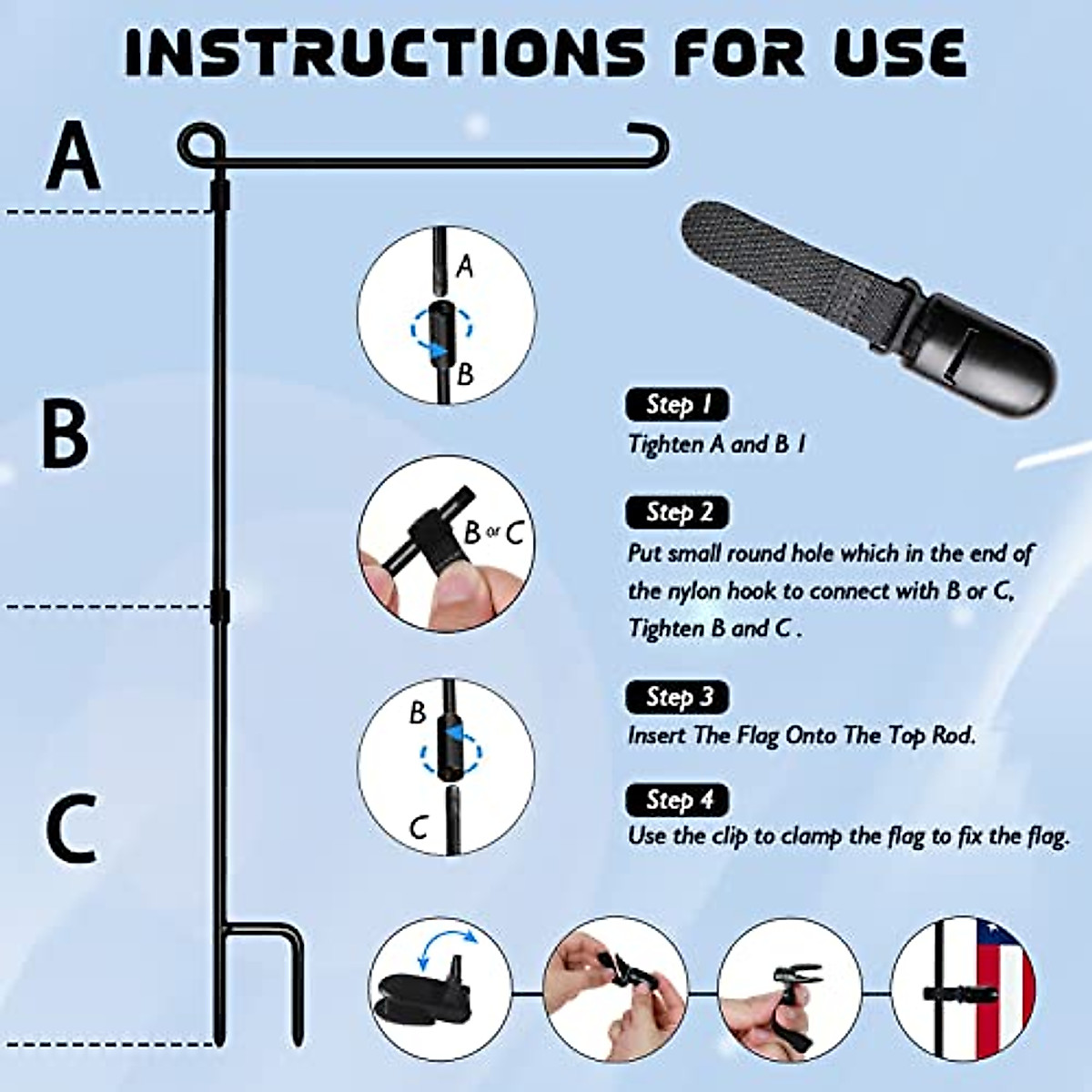 INSTRUCTIONS FOR USE

A

B

C

A

B

B or C

B

C

Step 1
Tighten A and B 1

Step 2
Put small round hole which in the end of the nylon hook to connect with B or C, Tighten B and C .

Step 3
Insert The Flag Onto The Top Rod.

Step 4
Use the clip to clamp the flag to fix the flag.