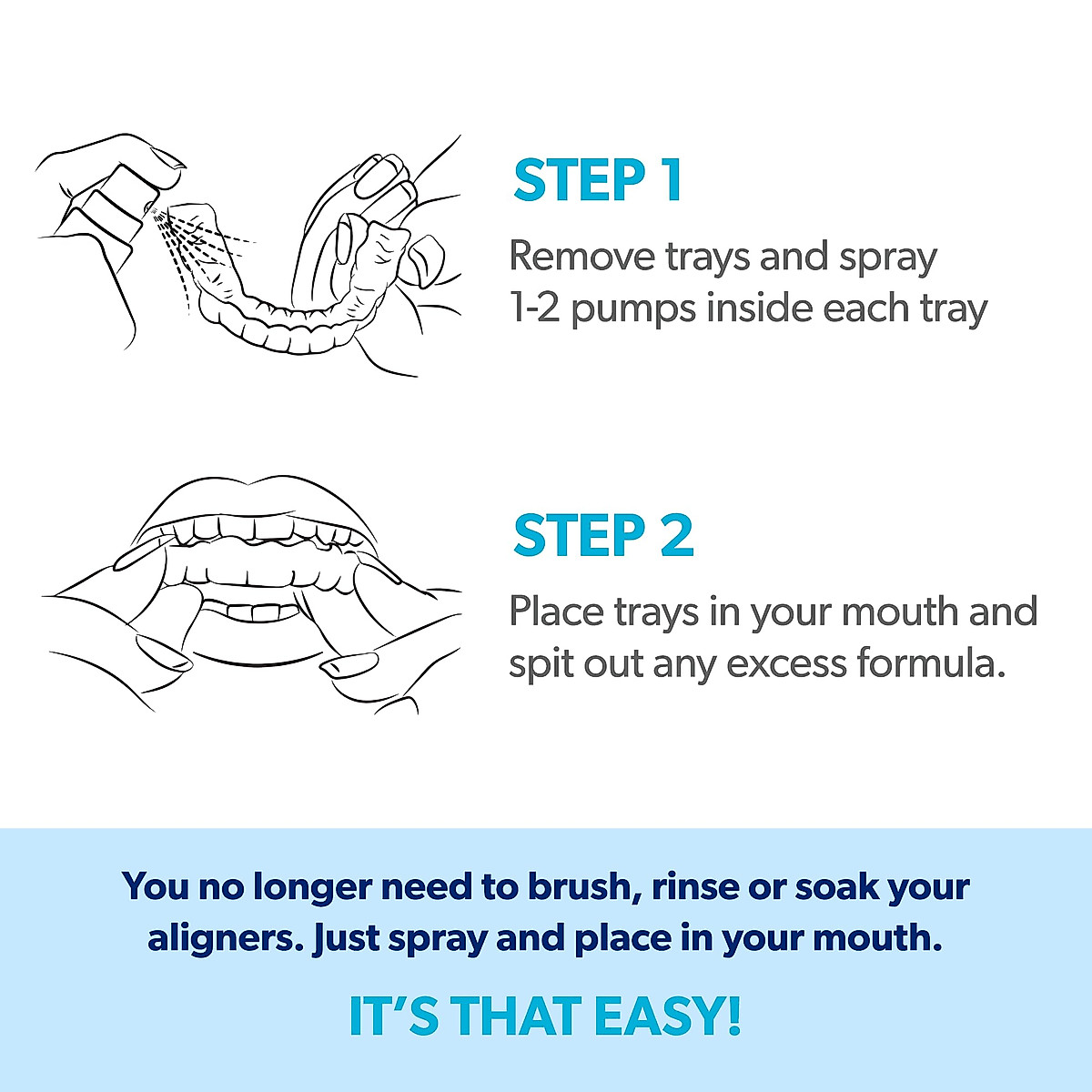 STEP 1

Remove trays and spray 1-2 pumps inside each tray

STEP 2

Place trays in your mouth and spit out any excess formula.

You no longer need to brush, rinse or soak your aligners. Just spray and place in your mouth.

IT'S THAT EASY!