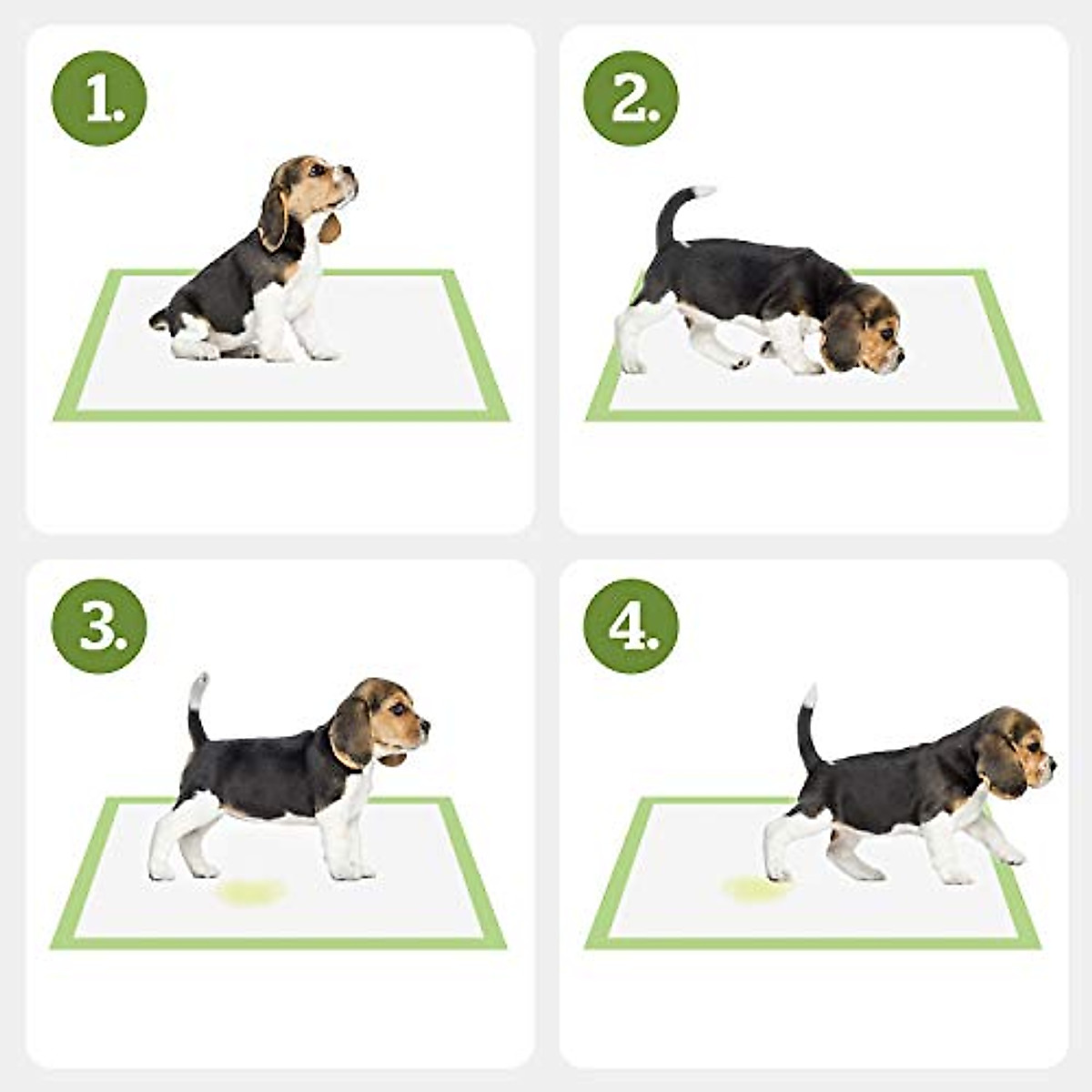 1.

2.

3.

4.