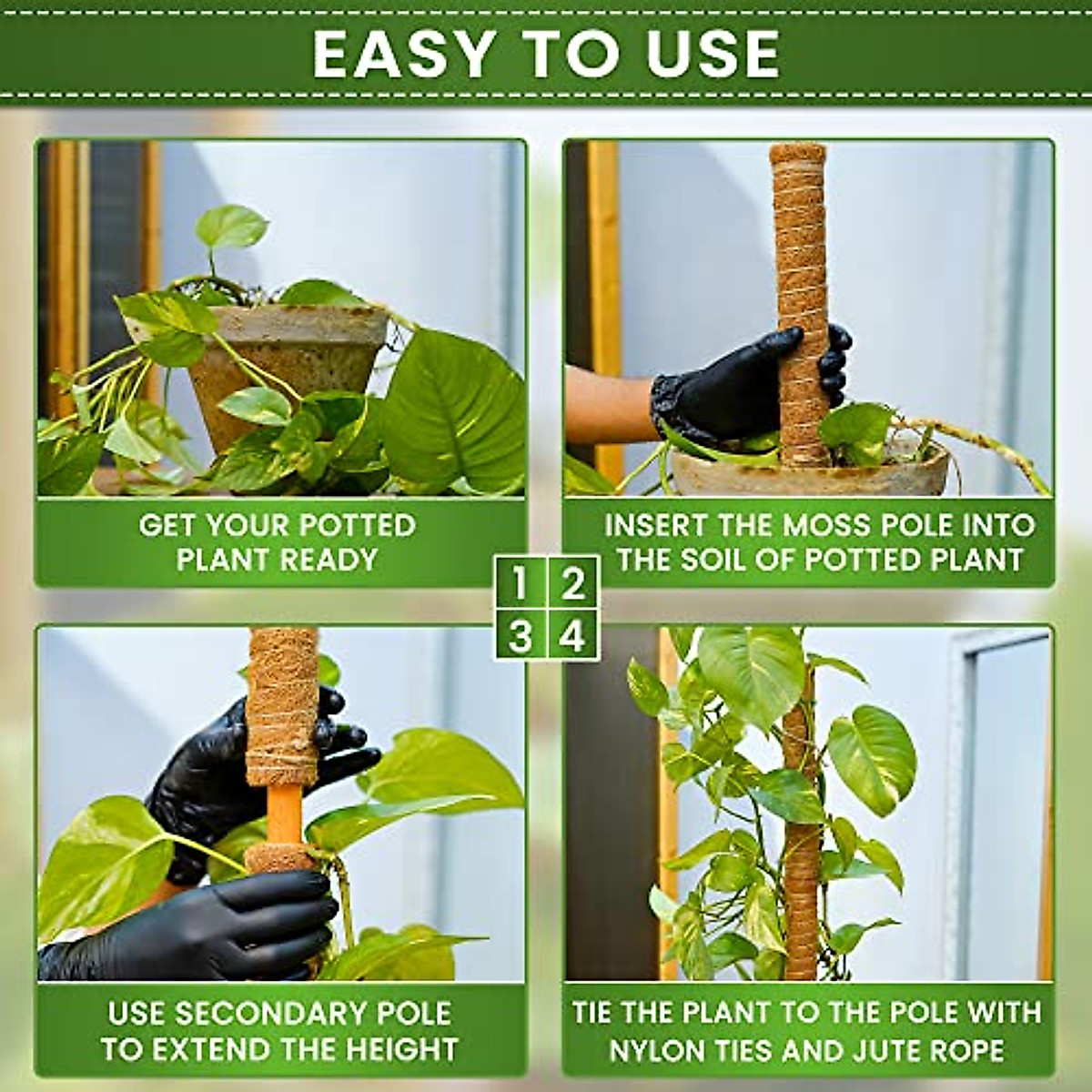 EASY TO USE

GET YOUR POTTED PLANT READY

INSERT THE MOSS POLE INTO THE SOIL OF POTTED PLANT

1 2
3 4

USE SECONDARY POLE TO EXTEND THE HEIGHT

TIE THE PLANT TO THE POLE WITH NYLON TIES AND JUTE ROPE