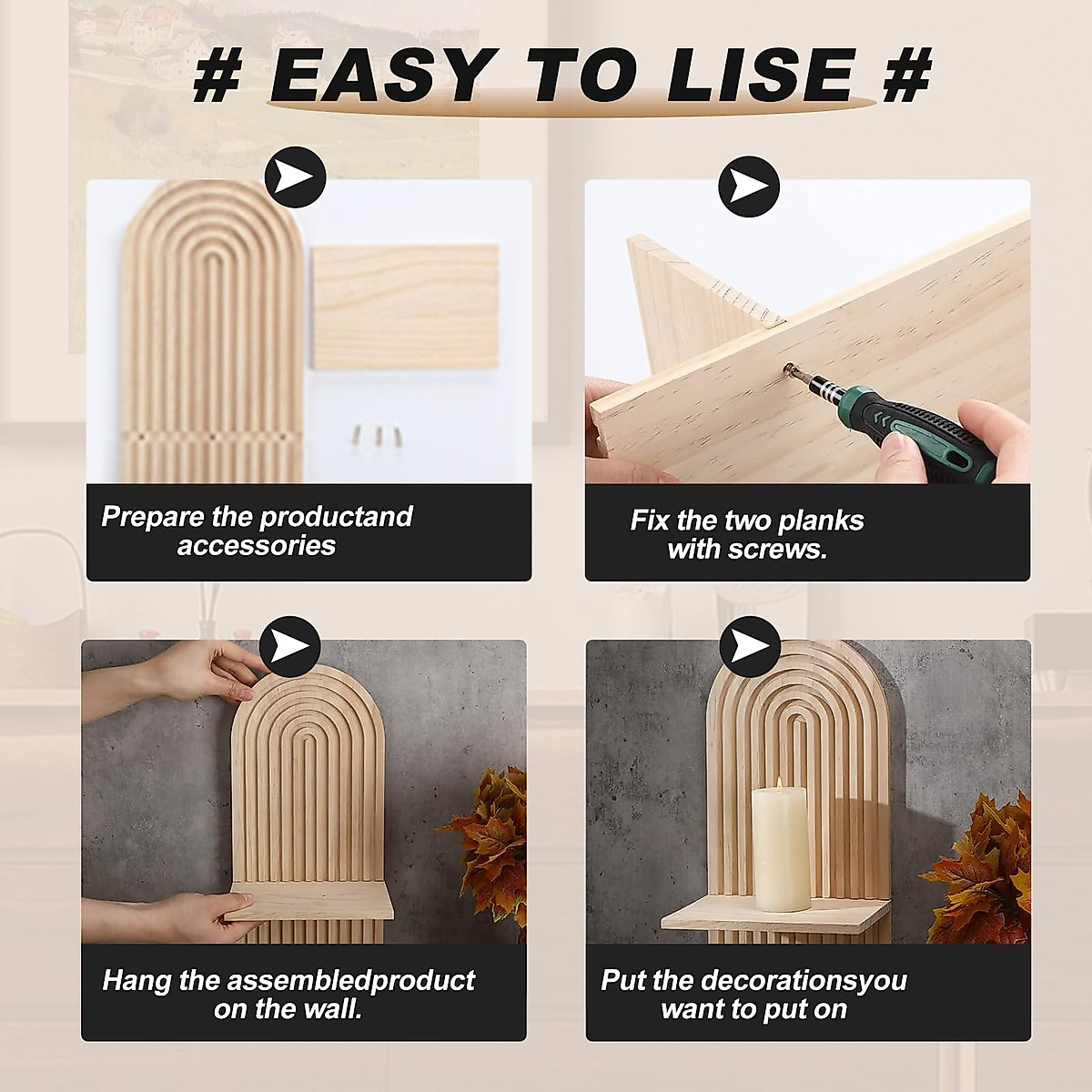 # EASY TO LISE #

Prepare the productand accessories

Fix the two planks with screws.

Hang the assembledproduct on the wall.

Put the decorationsyou want to put on