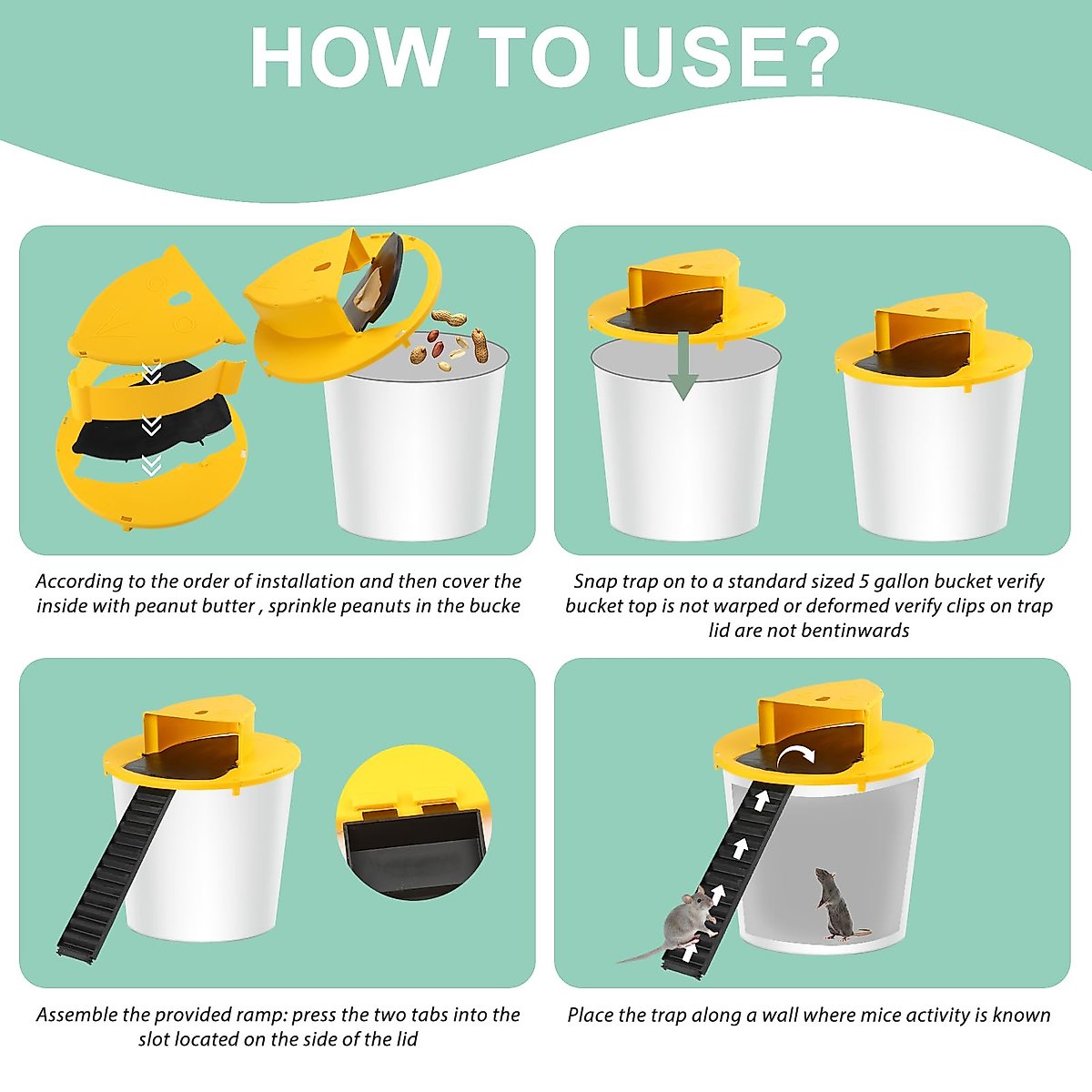 HOW TO USE?

According to the order of installation and then cover the inside with peanut butter , sprinkle peanuts in the bucke

Snap trap on to a standard sized 5 gallon bucket verify bucket top is not warped or deformed verify clips on trap lid are not bentinwards

Assemble the provided ramp: press the two tabs into the slot located on the side of the lid

Place the trap along a wall where mice activity is known