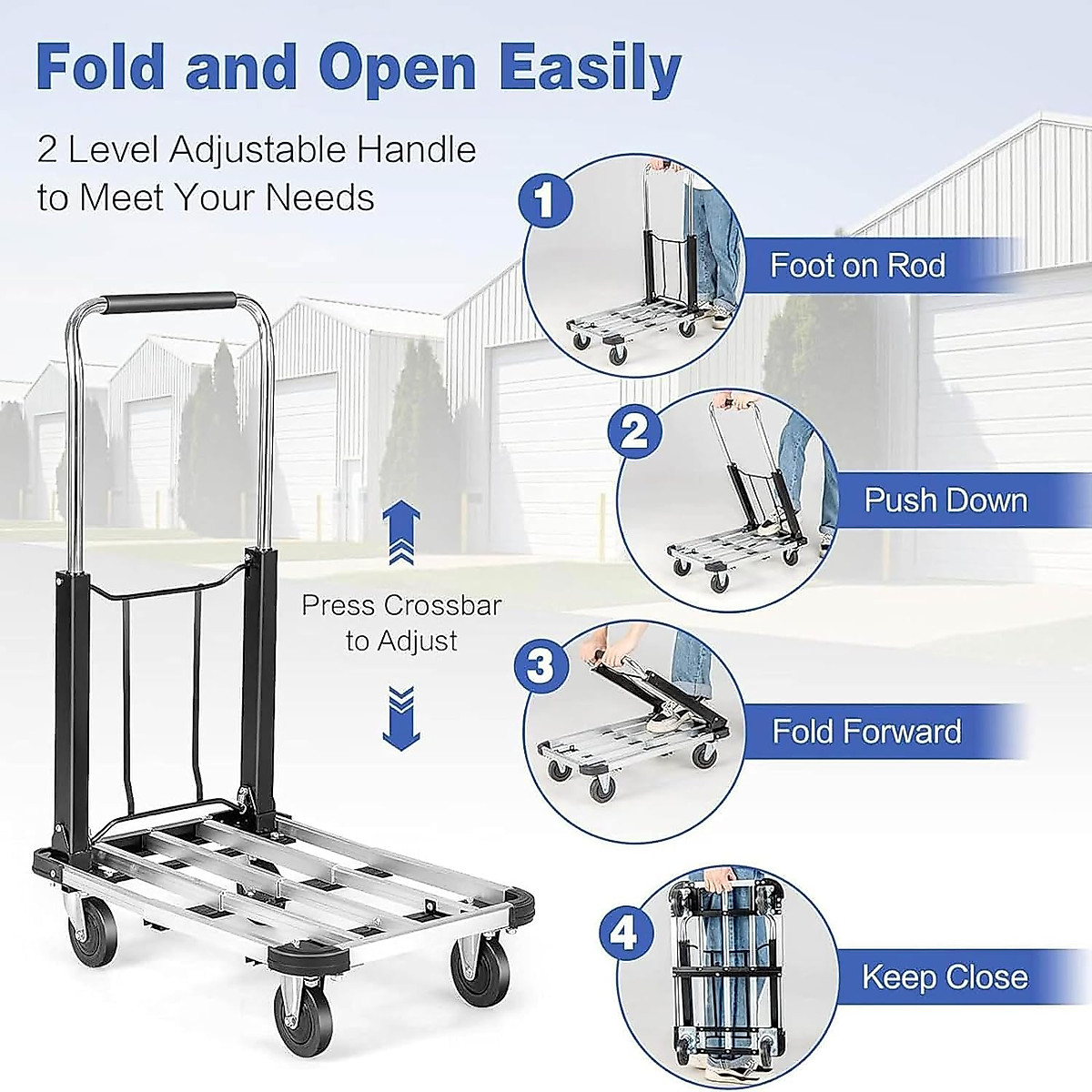 Fold and Open Easily

2 Level Adjustable Handle to Meet Your Needs

Press Crossbar to Adjust

1

Foot on Rod

2

Push Down

3

Fold Forward

4

Keep Close