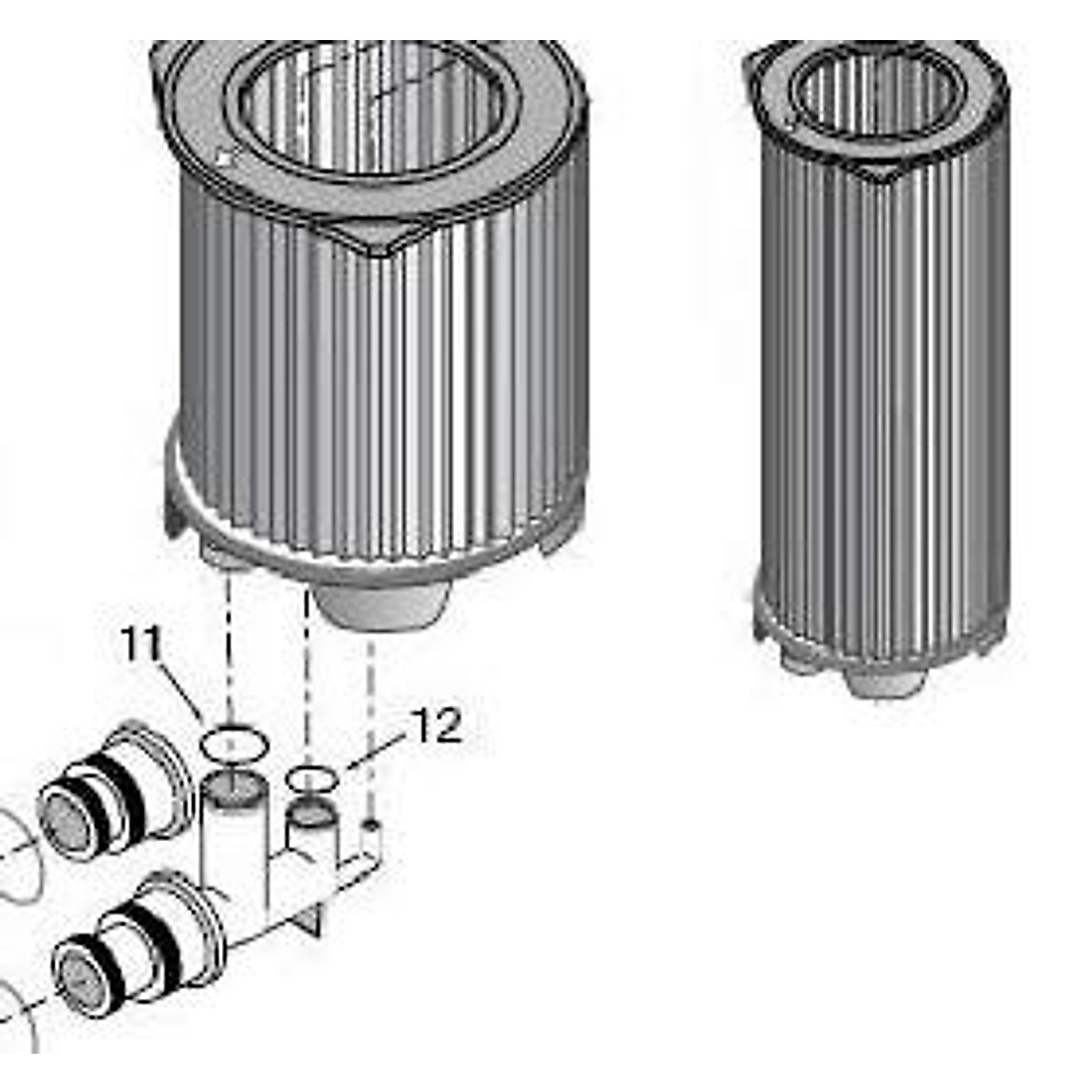 11

12