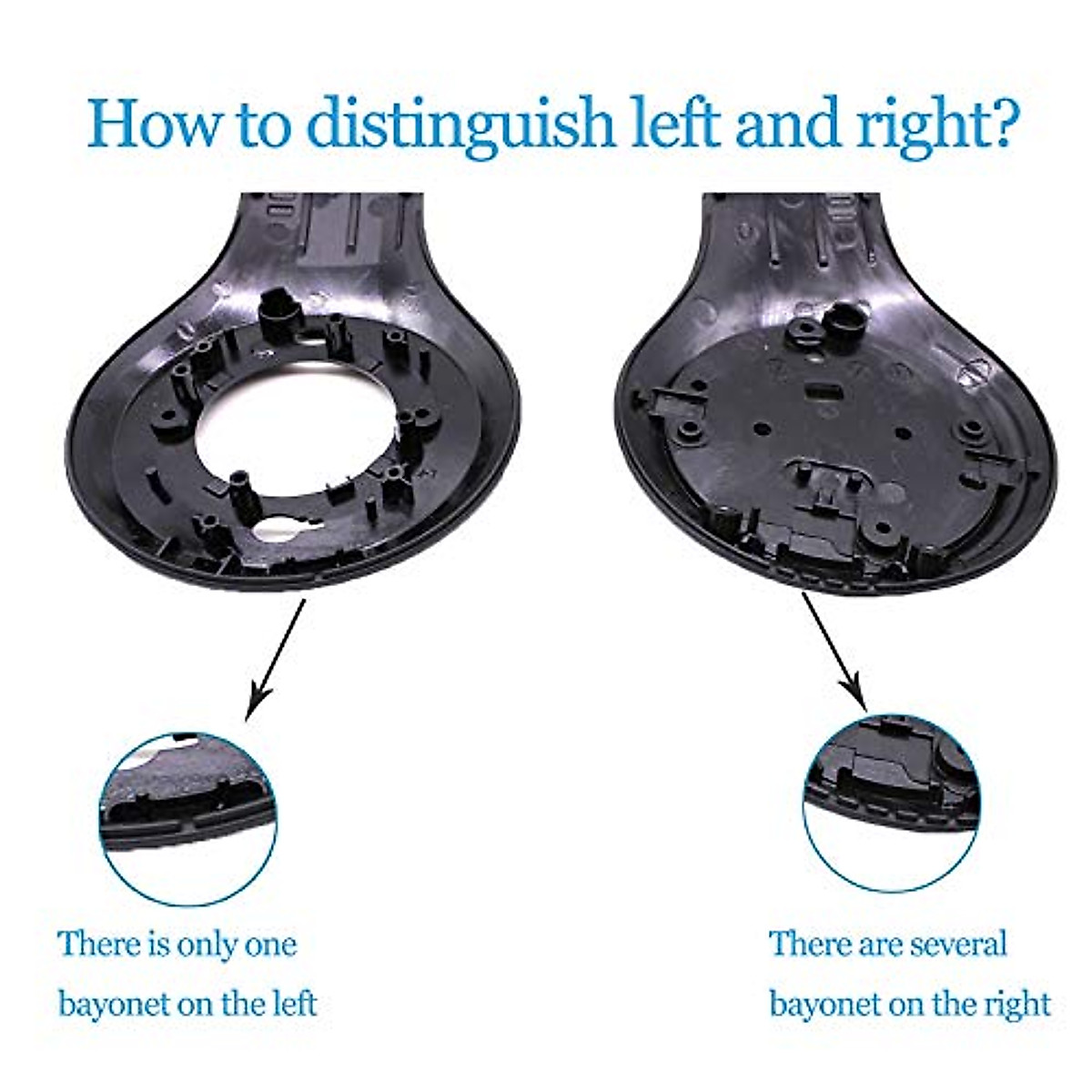 How to distinguish left and right?

There is only one bayonet on the left

There are several bayonet on the right