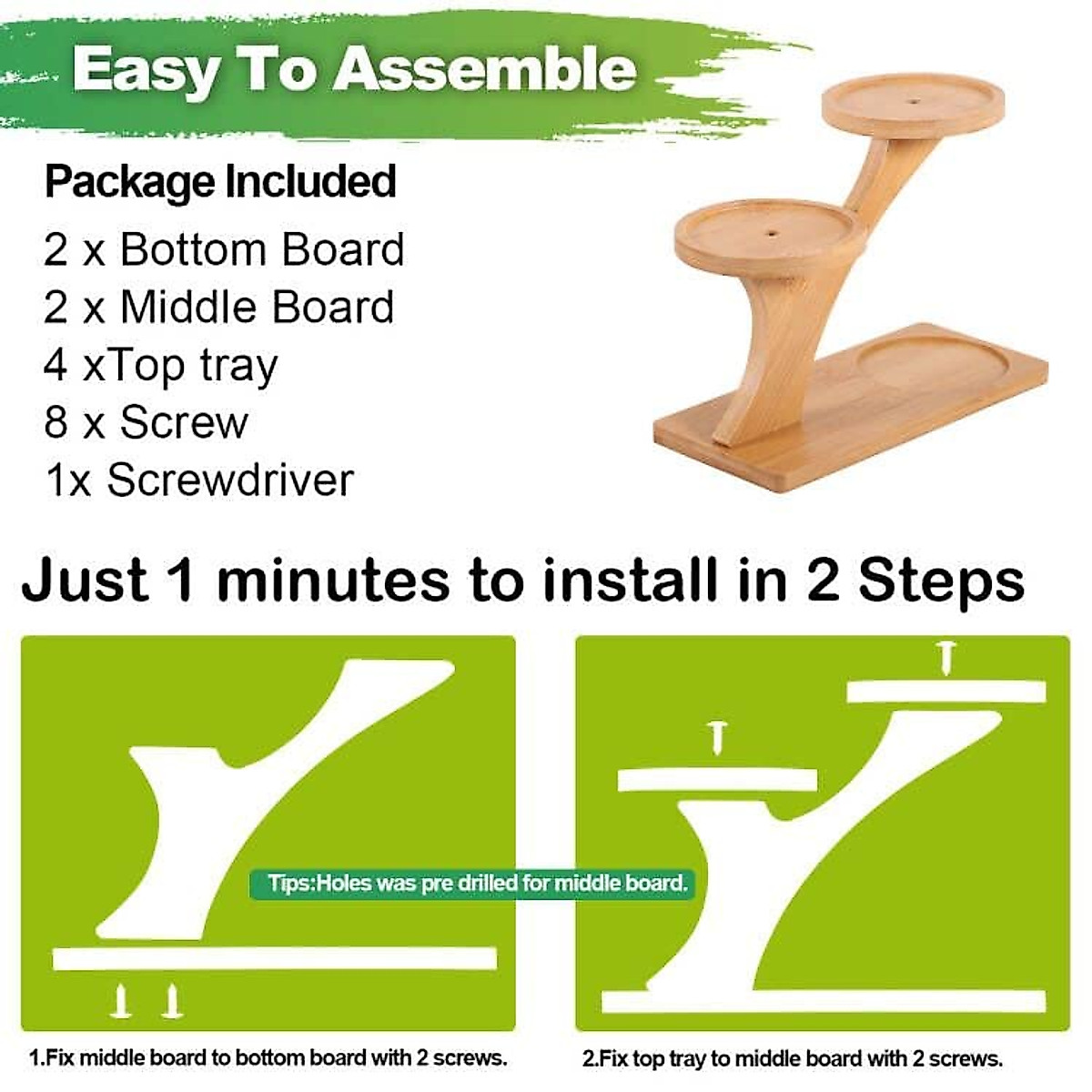 Easy To Assemble

Package Included

2 x Bottom Board
2 x Middle Board
4 xTop tray
8 x Screw
1x Screwdriver

Just 1 minutes to install in 2 Steps

Tips:Holes was pre drilled for middle board.

1.Fix middle board to bottom board with 2 screws.

2.Fix top tray to middle board with 2 screws.