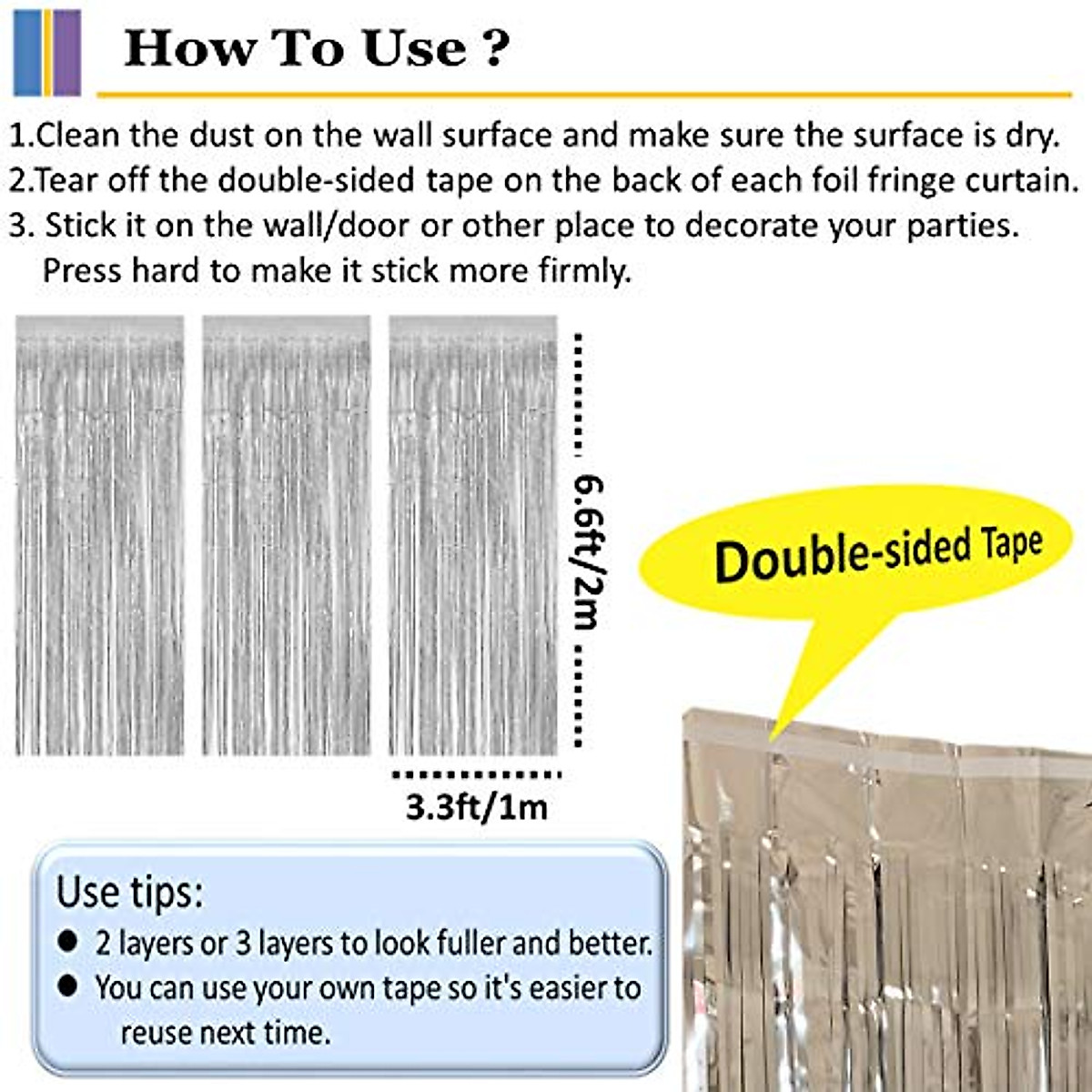 How To Use ?

1.Clean the dust on the wall surface and make sure the surface is dry.
2.Tear off the double-sided tape on the back of each foil fringe curtain.
3. Stick it on the wall/door or other place to decorate your parties. Press hard to make it stick more firmly.

6.6ft/2m

3.3ft/1m

Double-sided Tape

Use tips:
● 2 layers or 3 layers to look fuller and better.
● You can use your own tape so it's easier to reuse next time.