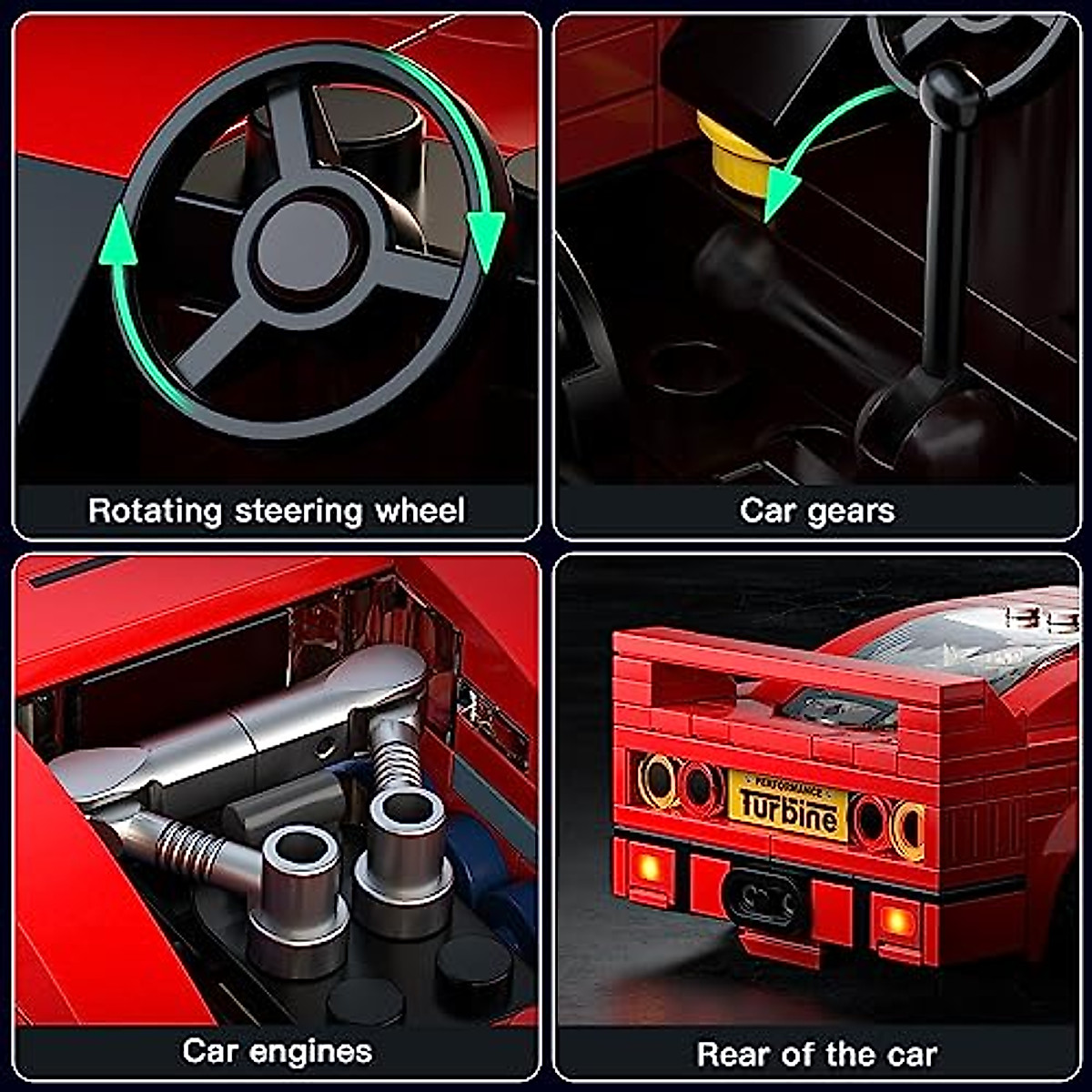 Rotating steering wheel

Car gears

Car engines

PERFORMANCE
Turbine

Rear of the car