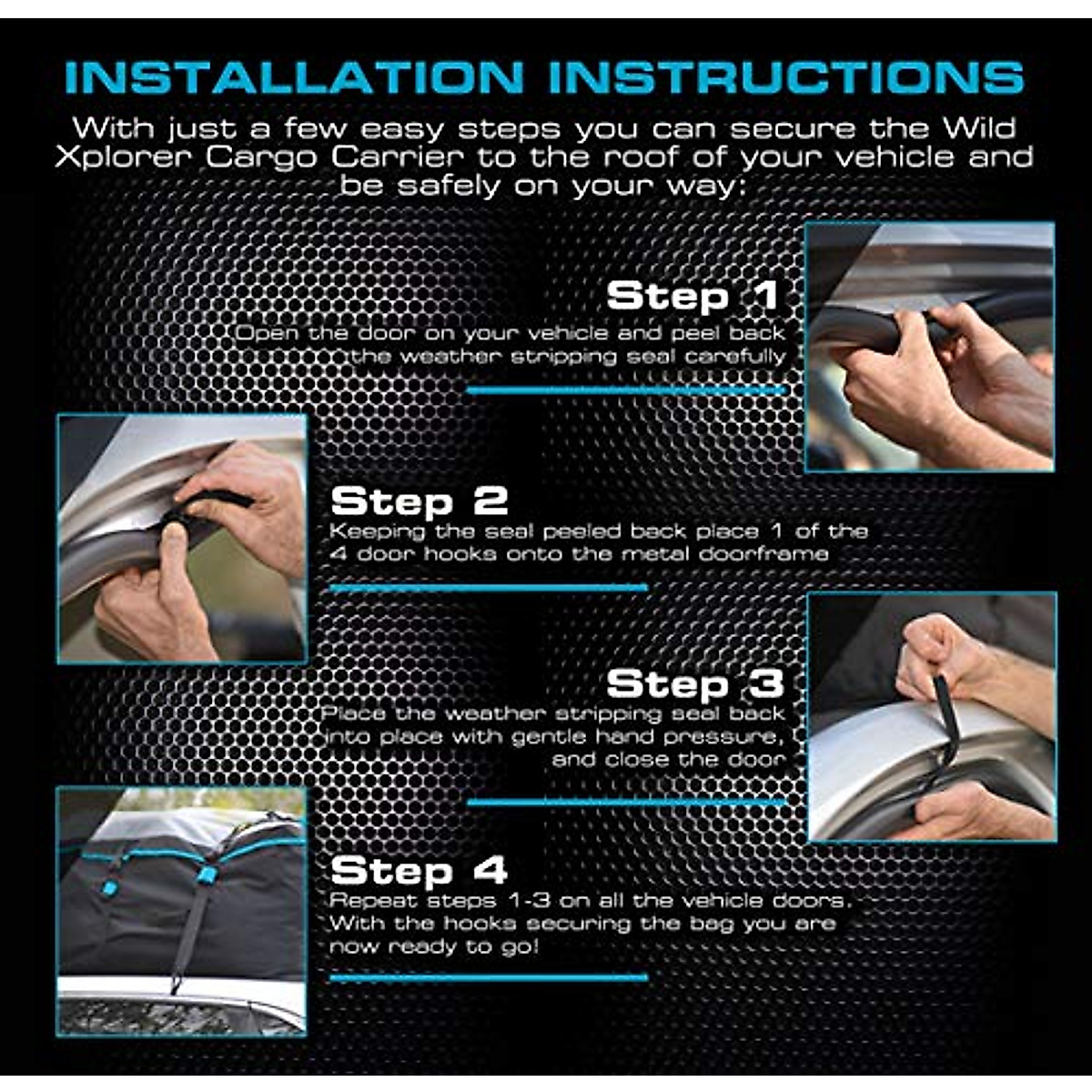 INSTALLATION INSTRUCTIONS

With just a few easy steps you can secure the Wild Xplorer Cargo Carrier to the roof of your vehicle and be safely on your way:

Step 1
Open the door on your vehicle and peel back the weather stripping seal carefully

Step 2
Keeping the seal peeled back place 1 of the 4 door hooks onto the metal doorframe

Step 3
Place the weather stripping seal back into place with gentle hand pressure, and close the door

Step 4
Repeat steps 1-3 on all the vehicle doors. With the hooks securing the bag you are now ready to go!