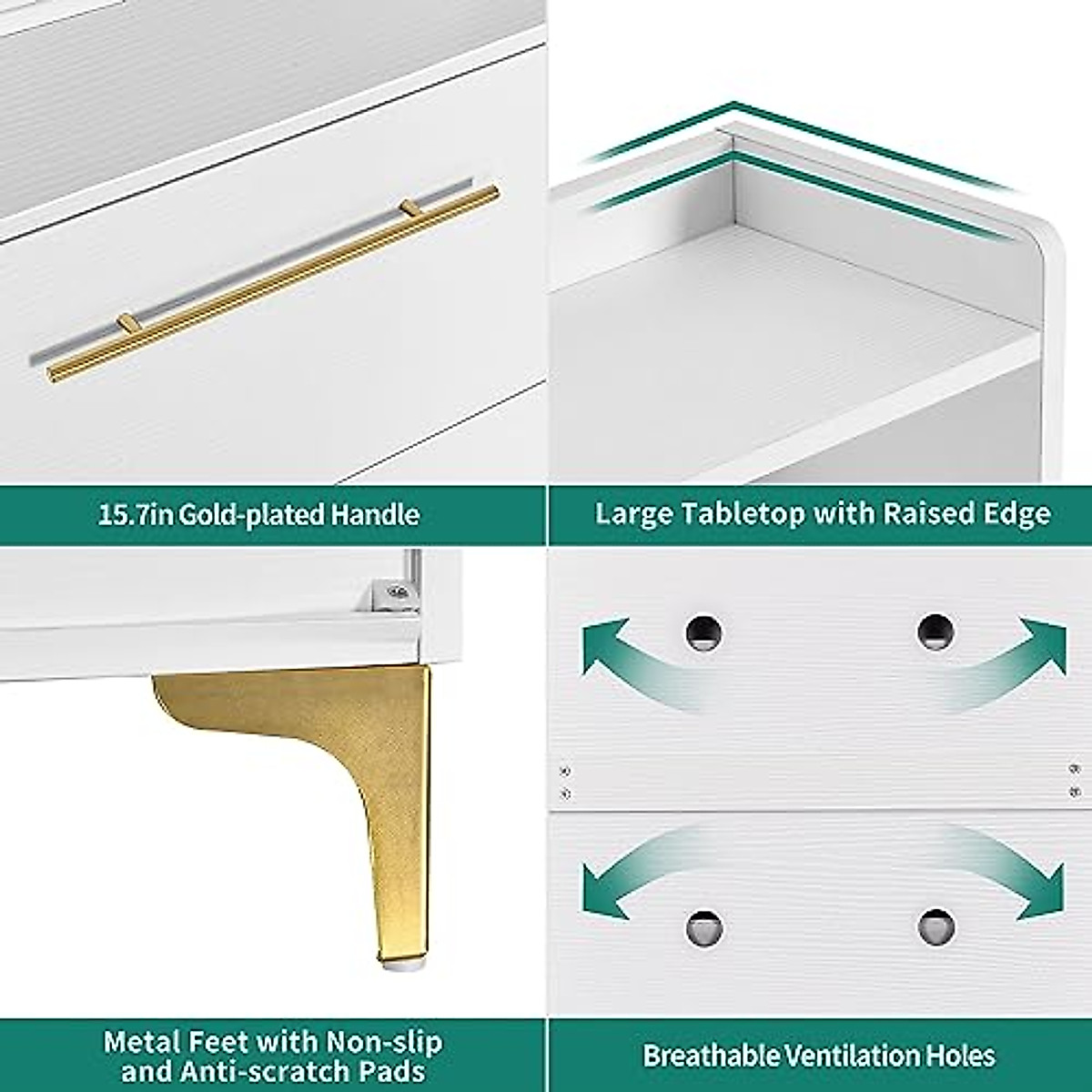 15.7in Gold-plated Handle

Large Tabletop with Raised Edge

Metal Feet with Non-slip and Anti-scratch Pads

Breathable Ventilation Holes