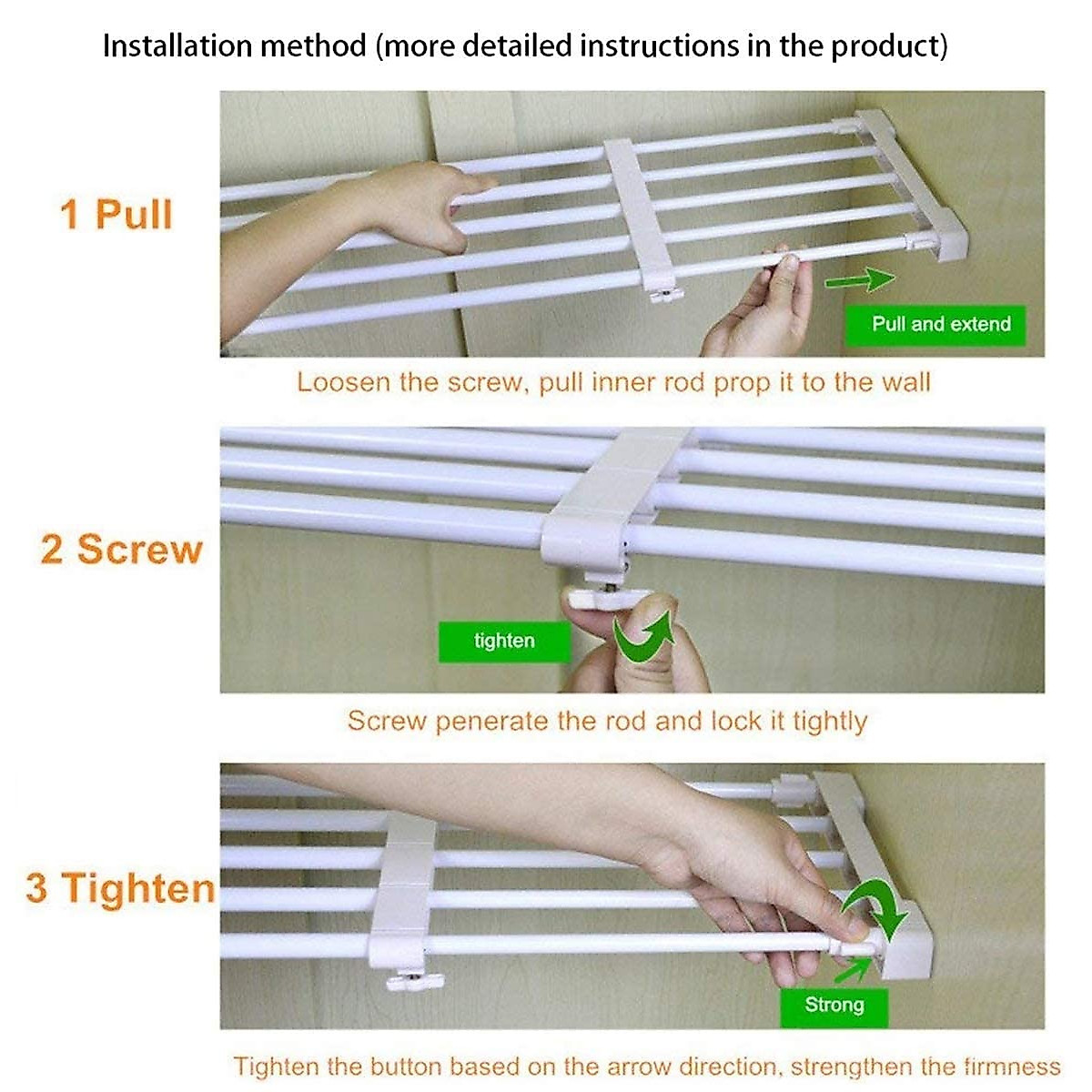 Installation method (more detailed instructions in the product)

1 Pull

Pull and extend

Loosen the screw, pull inner rod prop it to the wall

2 Screw

tighten

Screw penerate the rod and lock it tightly

3 Tighten

Strong

Tighten the button based on the arrow direction, strengthen the firmness