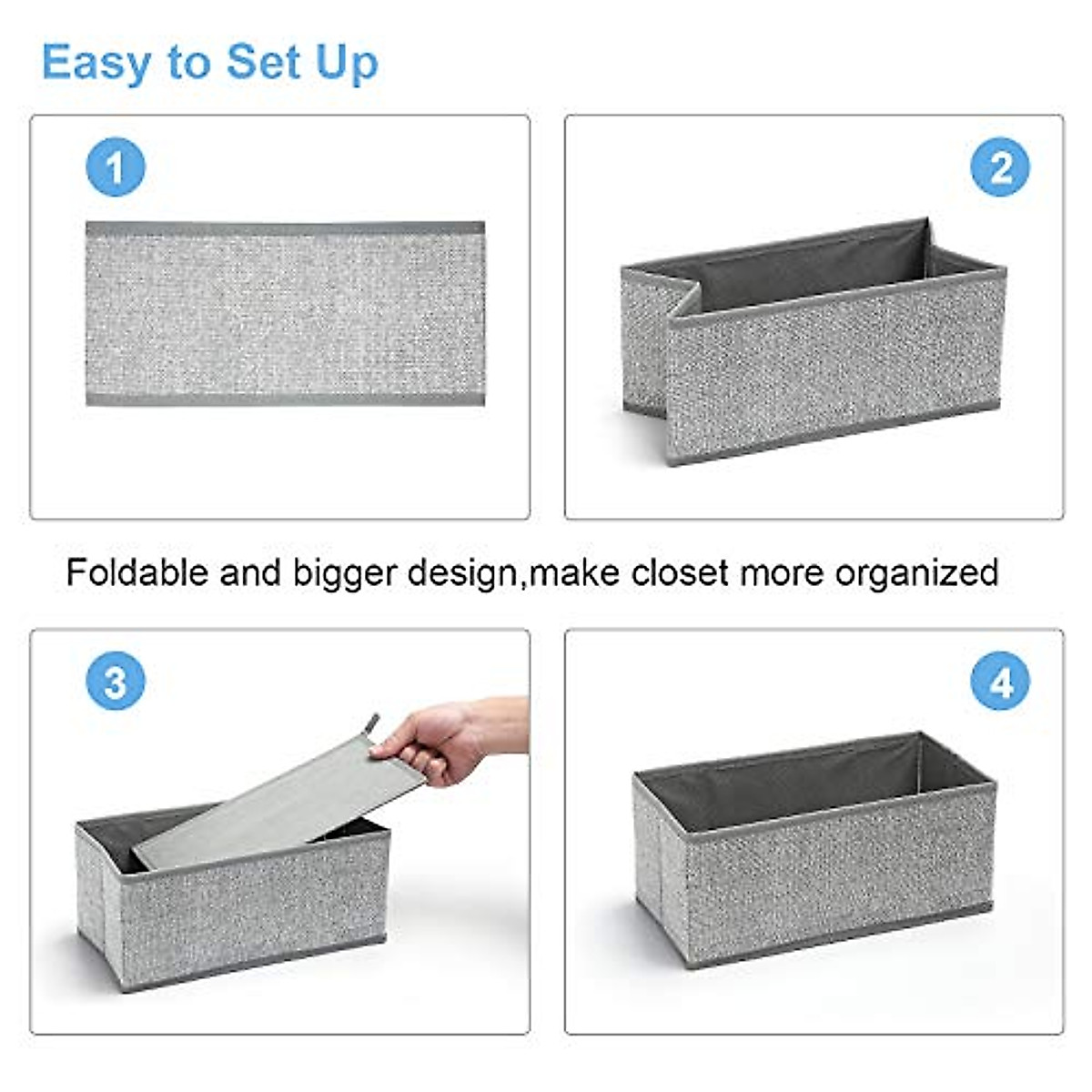 Easy to Set Up

1

2

Foldable and bigger design,make closet more organized

3

4