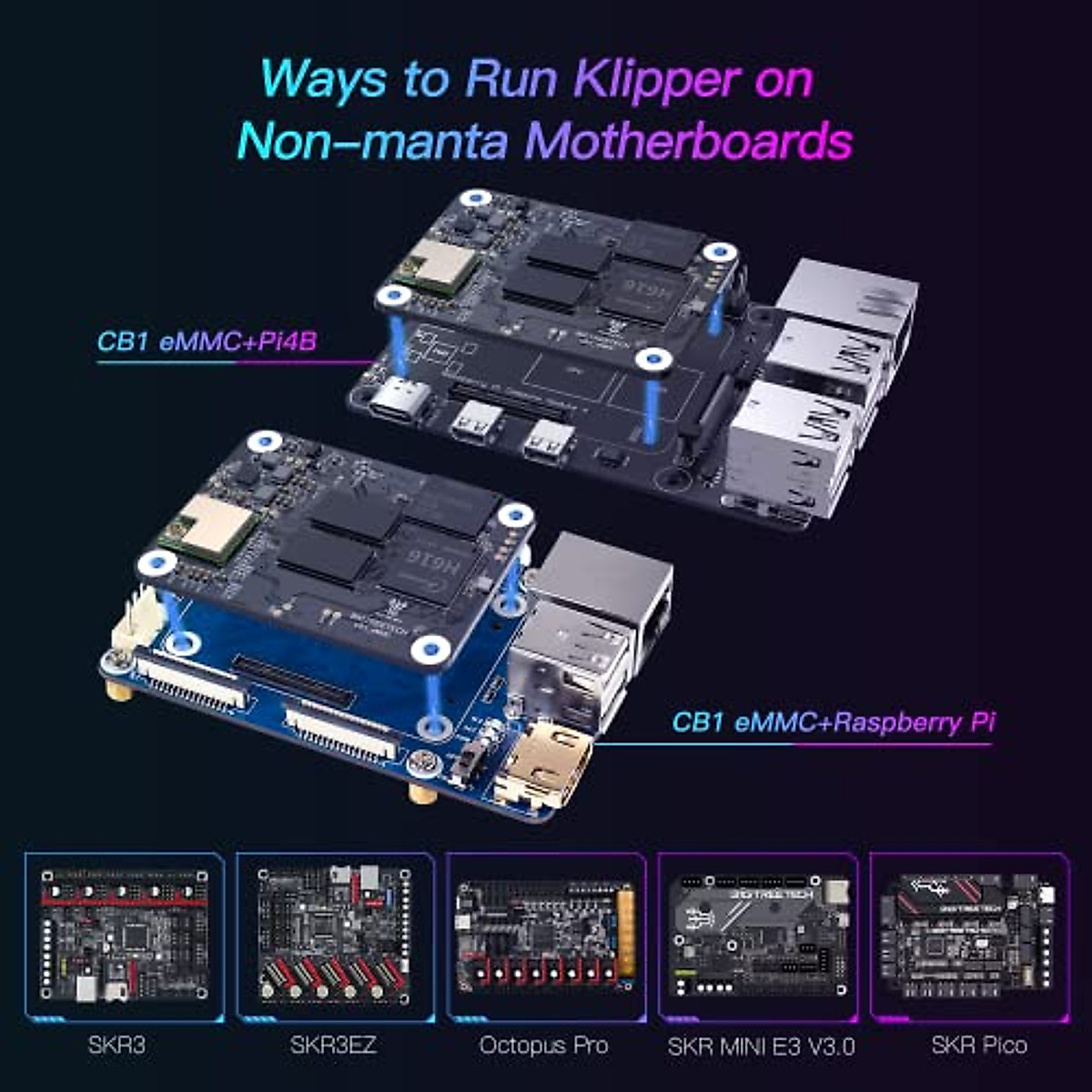 Ways to Run Klipper on Non–manta Motherboards

CB1 eMMC+Pi4B

H616

H616

CB1 eMMC+Raspberry Pi

SKR3

SKR3EZ

Octopus Pro

SKR MINI E3 V3.0

SKR Pico