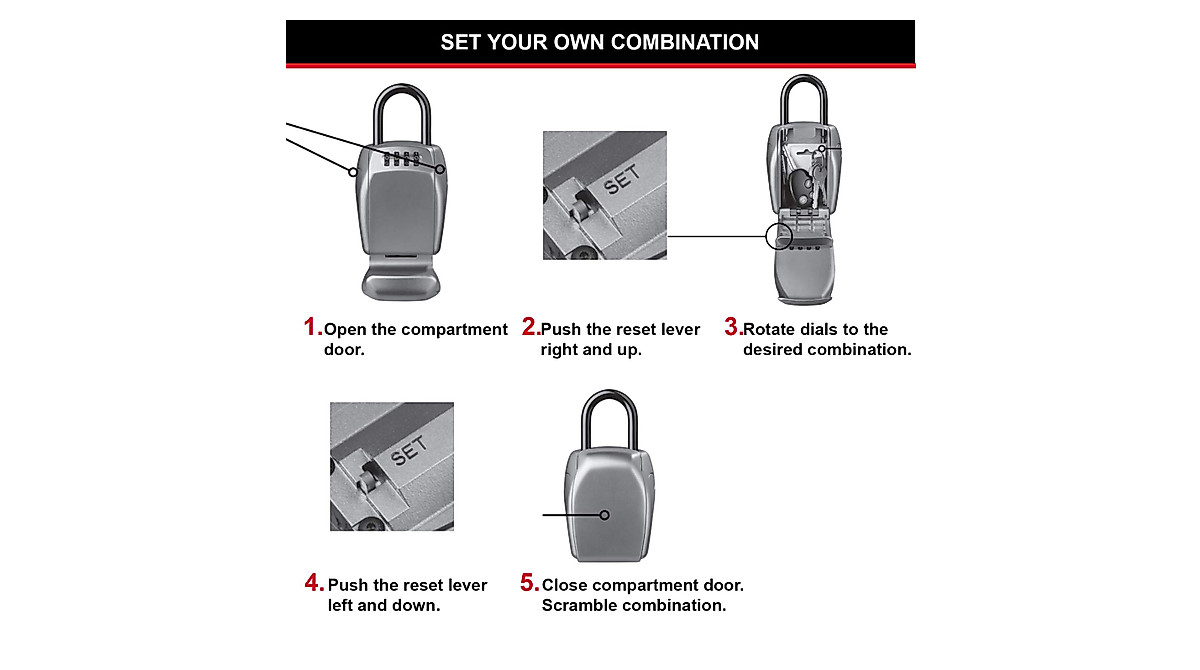 SET YOUR OWN COMBINATION

SET

1. Open the compartment door.

2. Push the reset lever right and up.

3. Rotate dials to the desired combination.

SET

4. Push the reset lever left and down.

5. Close compartment door. Scramble combination.