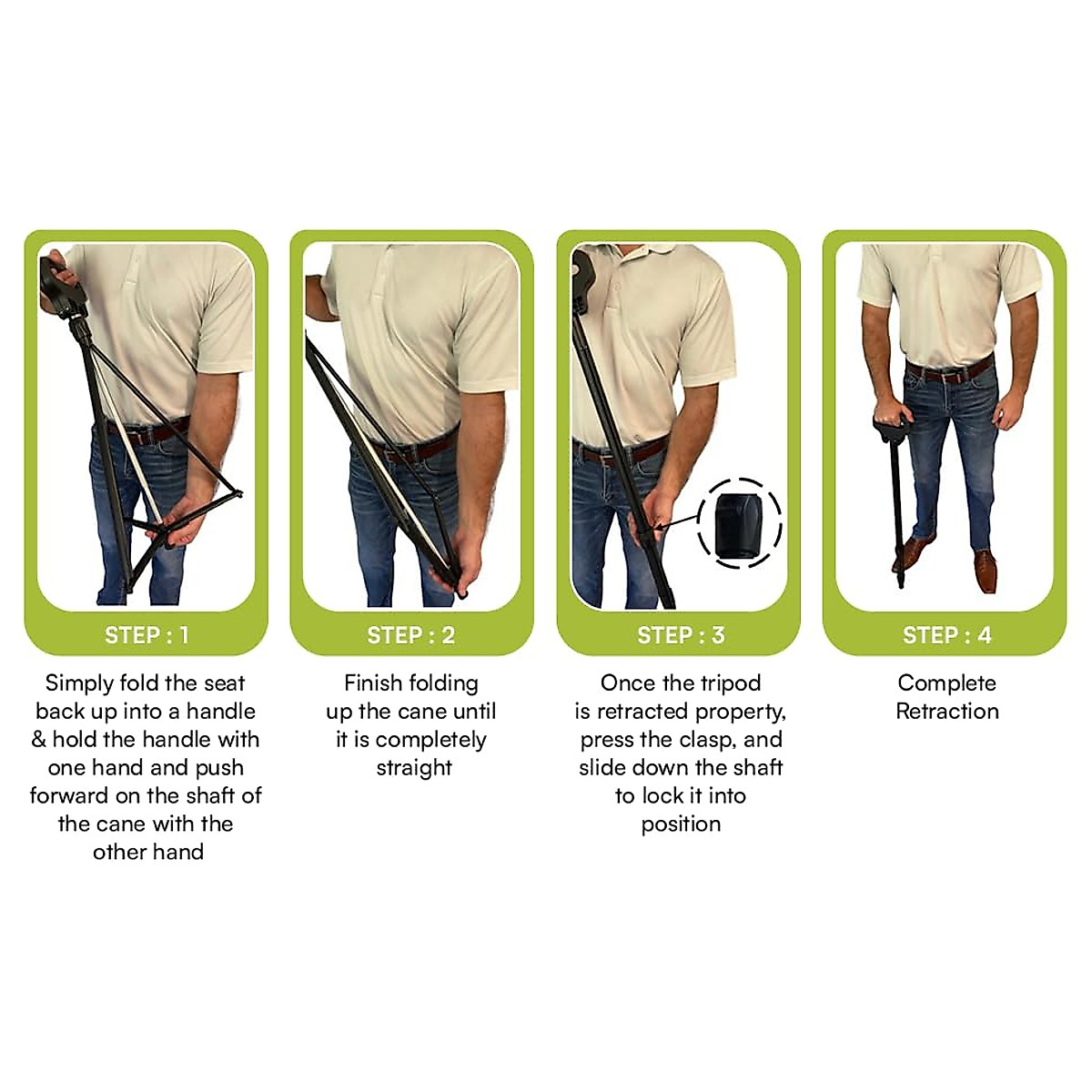 STEP : 1

Simply fold the seat back up into a handle & hold the handle with one hand and push forward on the shaft of the cane with the other hand

STEP : 2

Finish folding up the cane until it is completely straight

STEP : 3

Once the tripod is retracted property, press the clasp, and slide down the shaft to lock it into position

STEP : 4

Complete Retraction