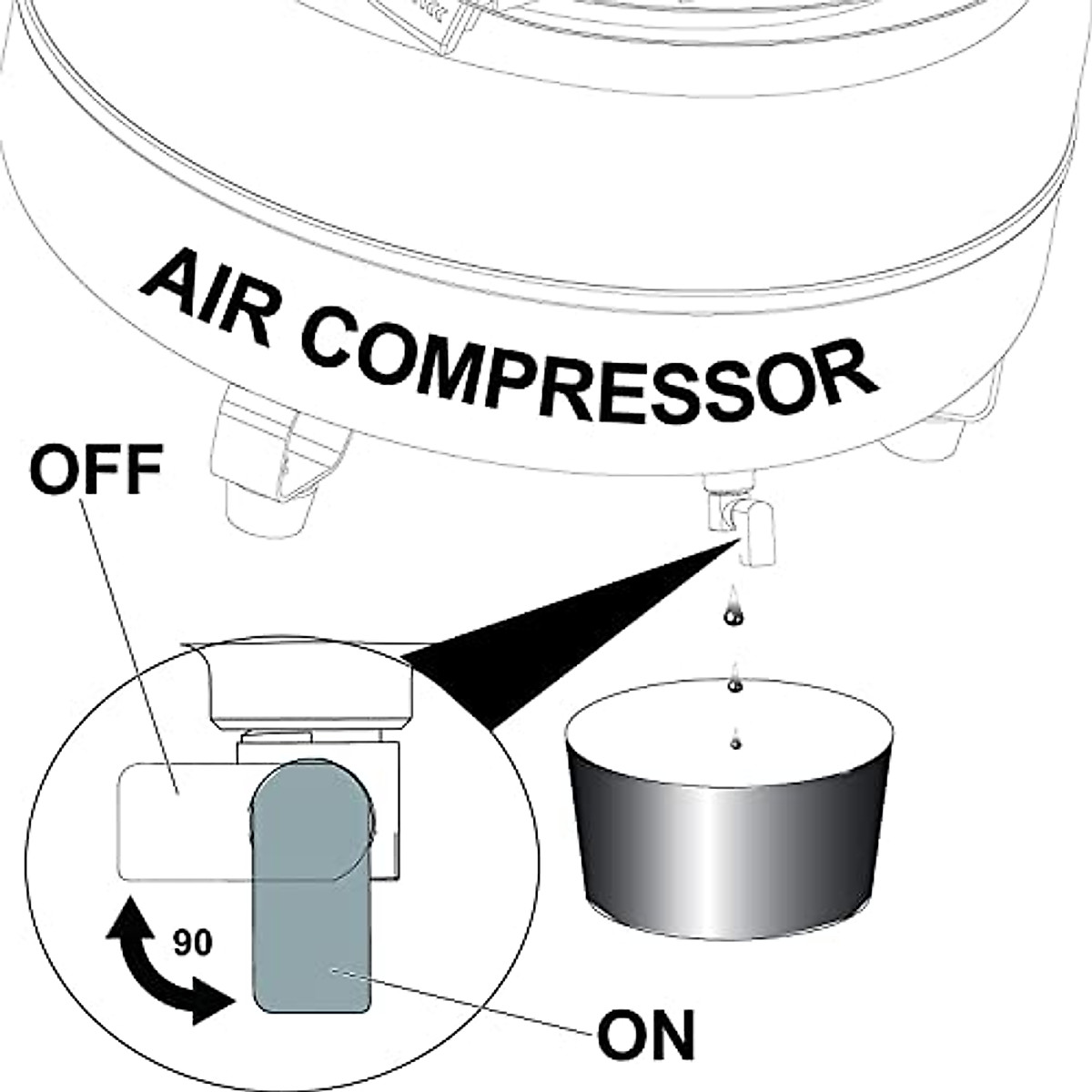 AIR COMPRESSOR

OFF

90

ON