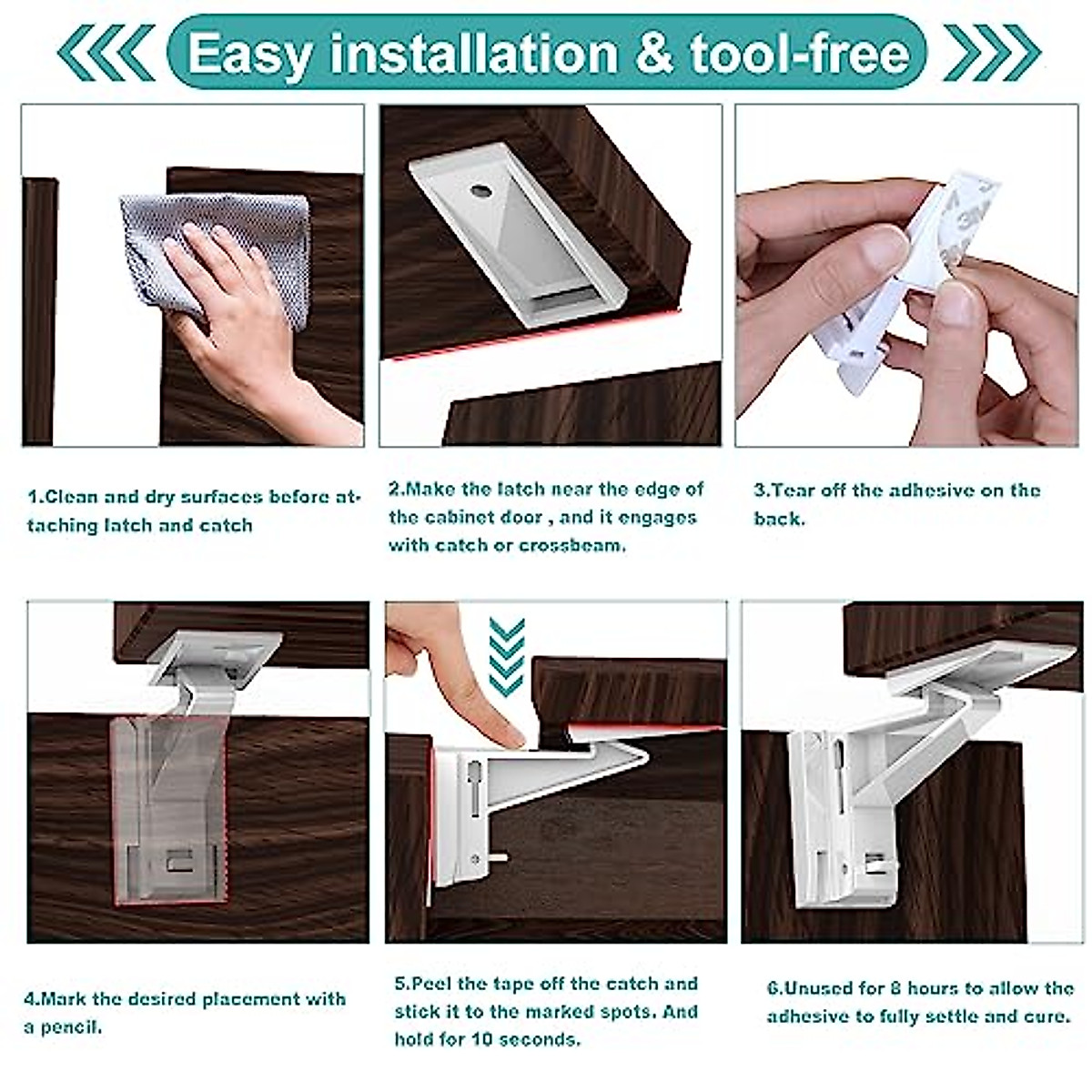 Easy installation & tool-free

3M

1.Clean and dry surfaces before attaching latch and catch

2.Make the latch near the edge of the cabinet door , and it engages with catch or crossbeam.

3.Tear off the adhesive on the back.

4.Mark the desired placement with a pencil.

5.Peel the tape off the catch and stick it to the marked spots. And hold for 10 seconds.

6.Unused for 8 hours to allow the adhesive to fully settle and cure.