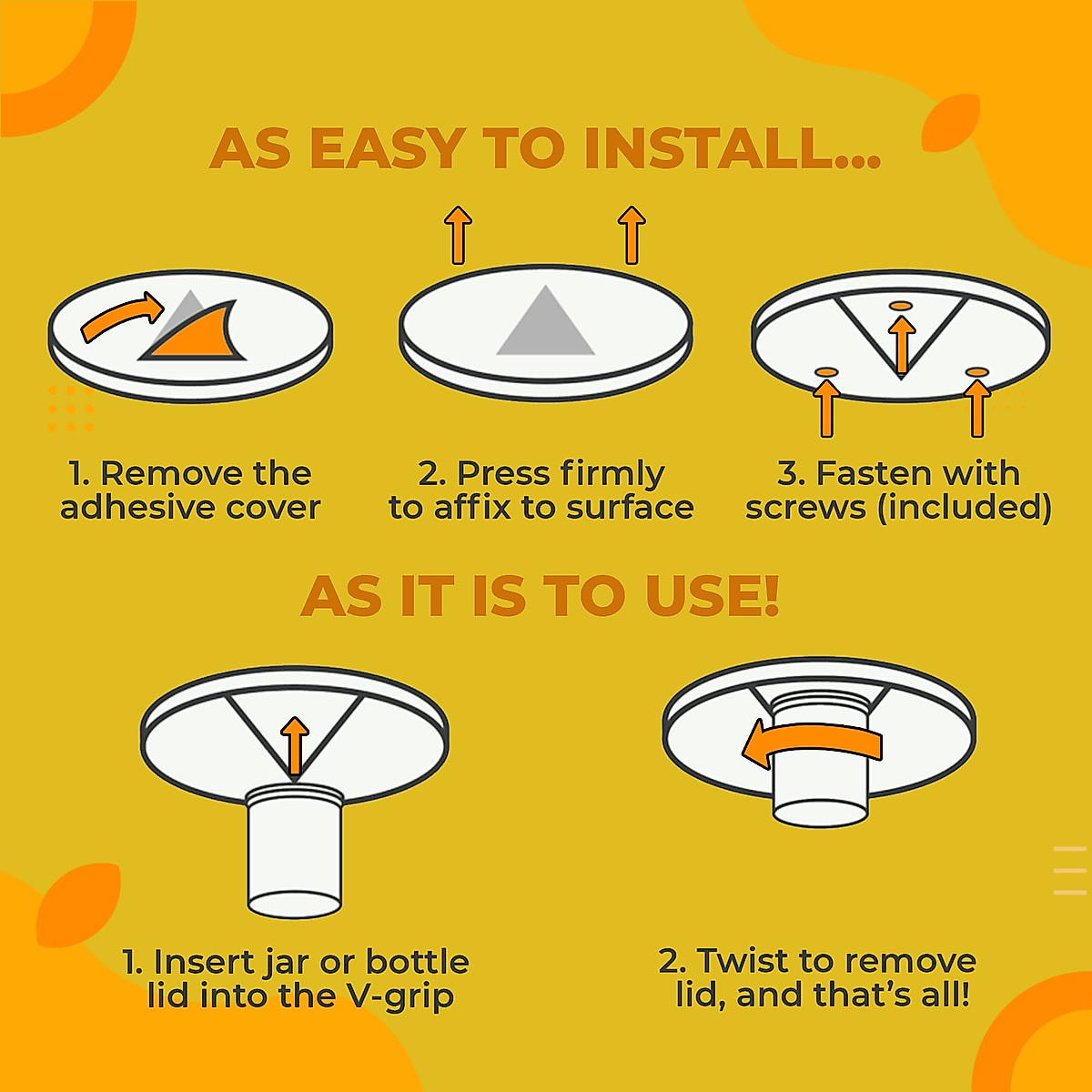 AS EASY TO INSTALL...

1. Remove the adhesive cover

2. Press firmly to affix to surface

3. Fasten with screws (included)

AS IT IS TO USE!

1. Insert jar or bottle lid into the V-grip

2. Twist to remove lid, and that's all!