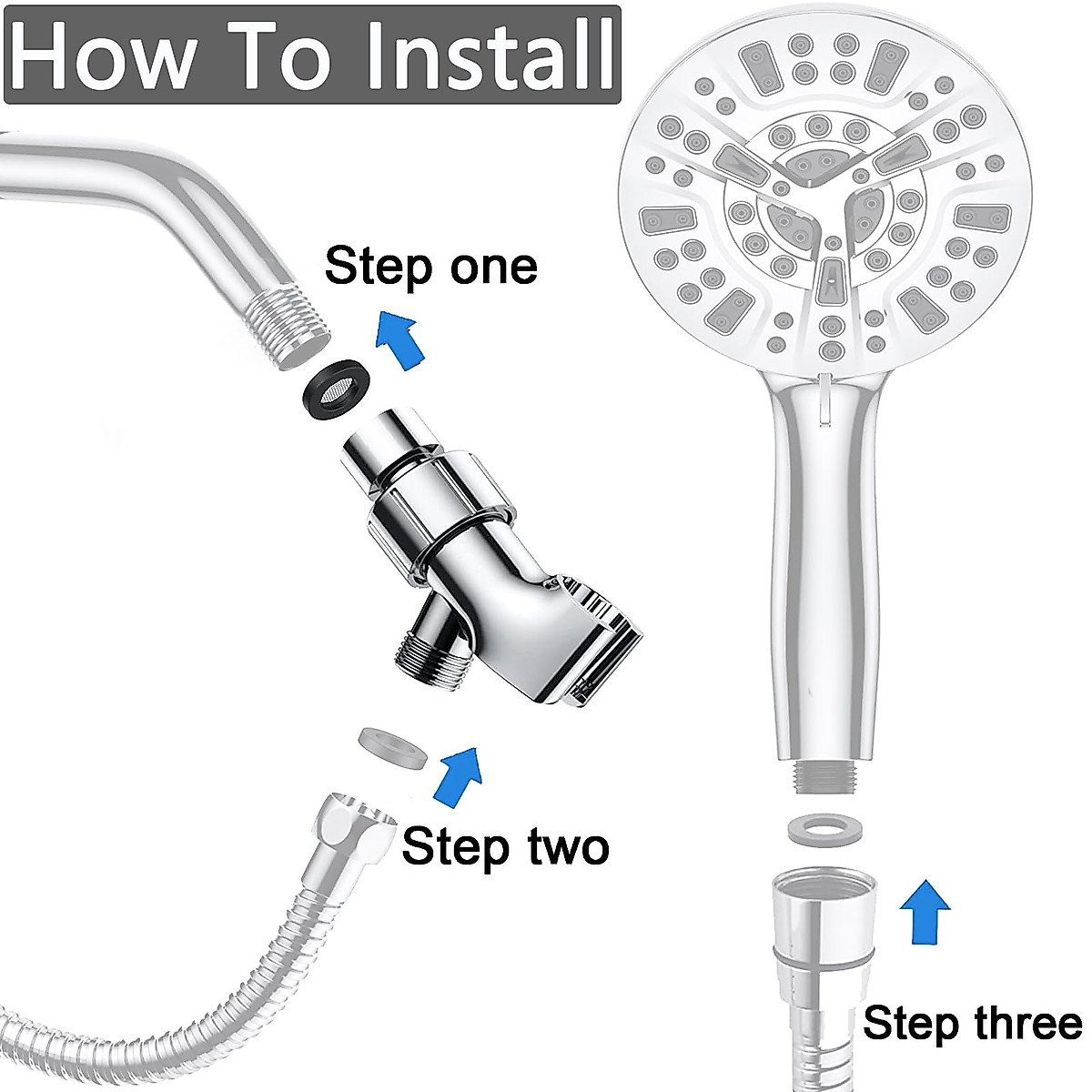 How To Install

Step one

Step two

Step three