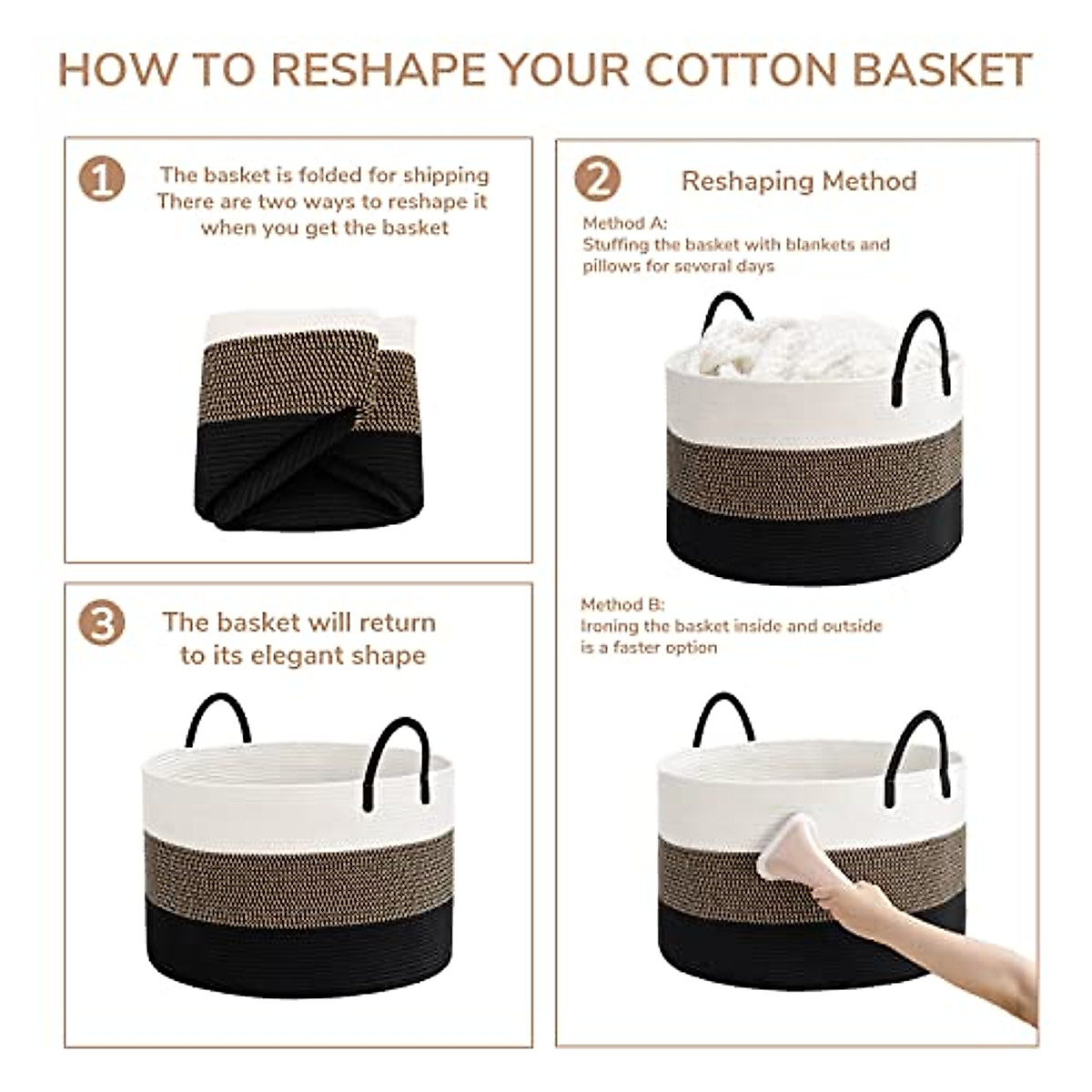 HOW TO RESHAPE YOUR COTTON BASKET

1 The basket is folded for shipping
There are two ways to reshape it when you get the basket

3 The basket will return to its elegant shape

2 Reshaping Method

Method A:
Stuffing the basket with blankets and pillows for several days

Method B:
Ironing the basket inside and outside is a faster option