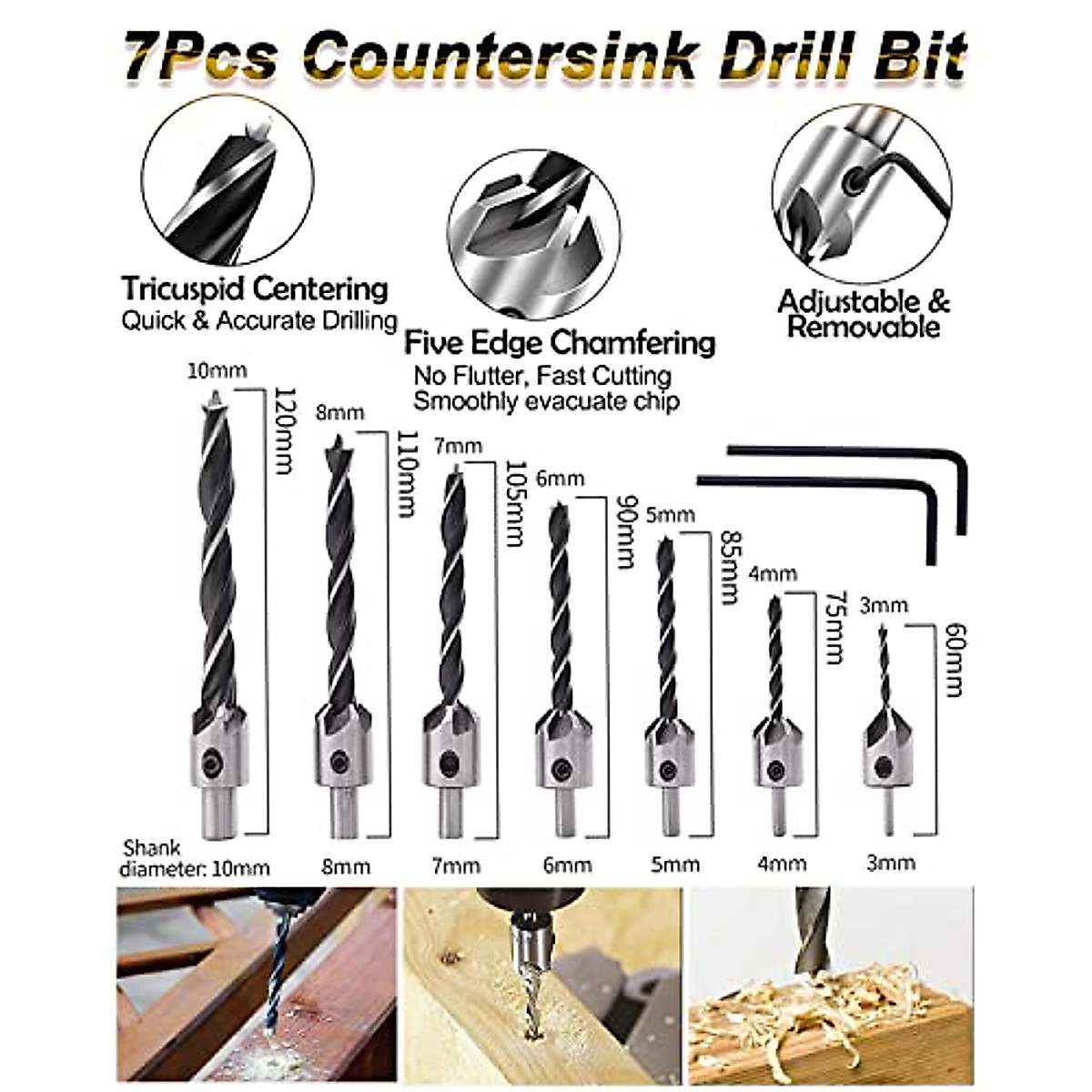 7Pcs Countersink Drill Bit

Tricuspid Centering
Quick & Accurate Drilling

Five Edge Chamfering
No Flutter, Fast Cutting
Smoothly evacuate chip

Adjustable & Removable

10mm
120mm
8mm
110mm
7mm
105mm
6mm
90mm
5mm
85mm
4mm
75mm
3mm
60mm

Shank diameter: 10mm
8mm
7mm
6mm
5mm
4mm
3mm