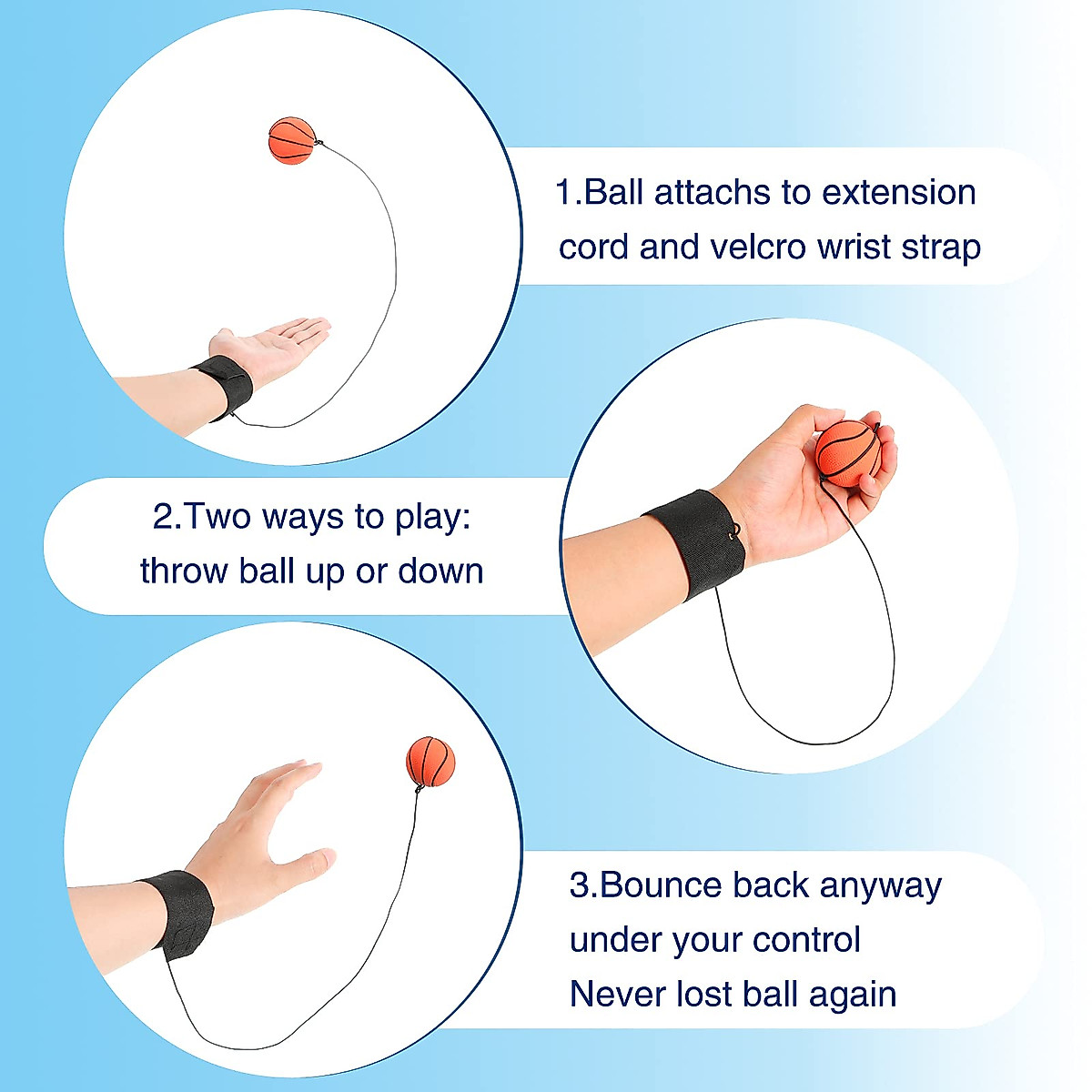 1.Ball attachs to extension cord and velcro wrist strap

2.Two ways to play: throw ball up or down

3.Bounce back anyway under your control
Never lost ball again