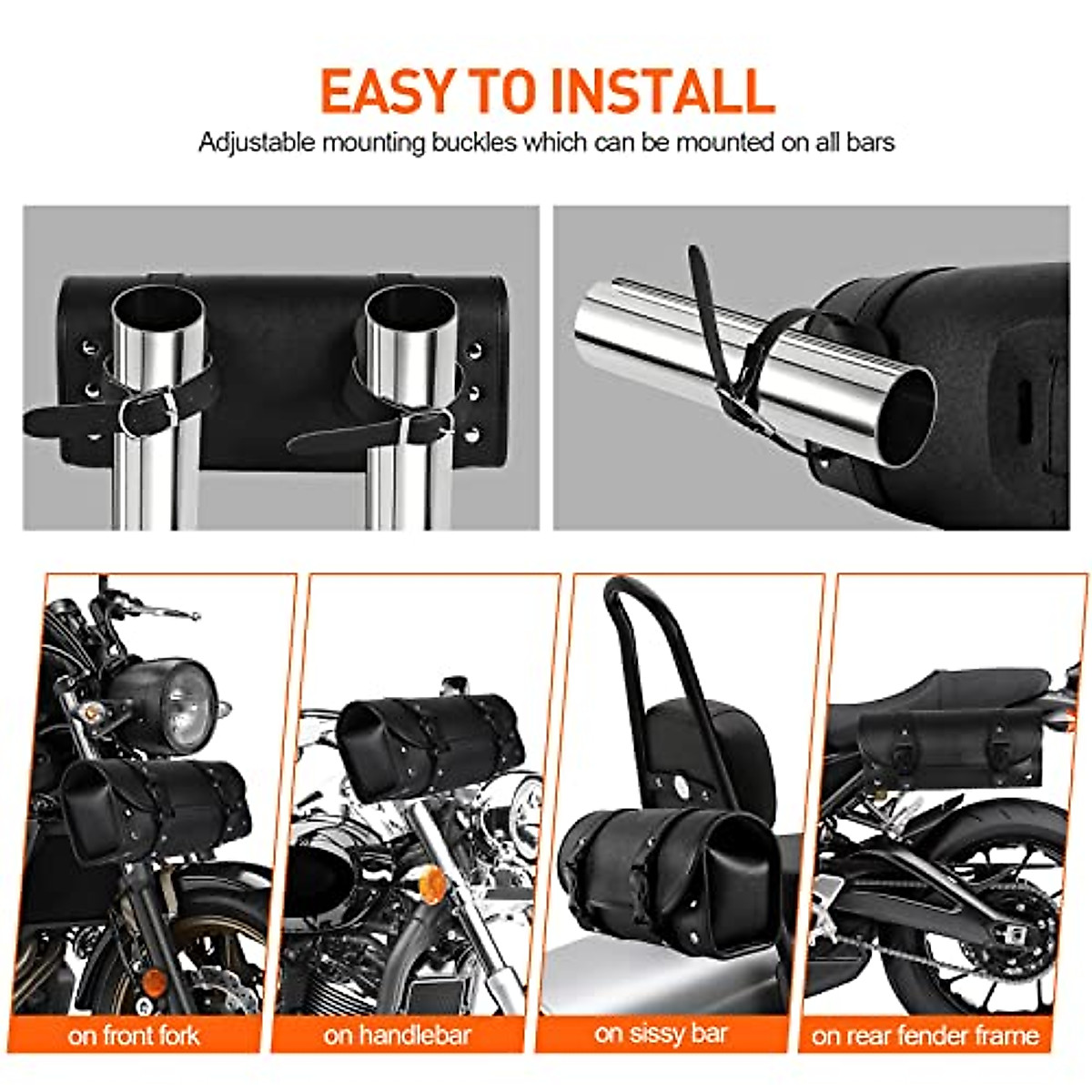 EASY TO INSTALL

Adjustable mounting buckles which can be mounted on all bars

on front fork

on handlebar

on sissy bar

on rear fender frame