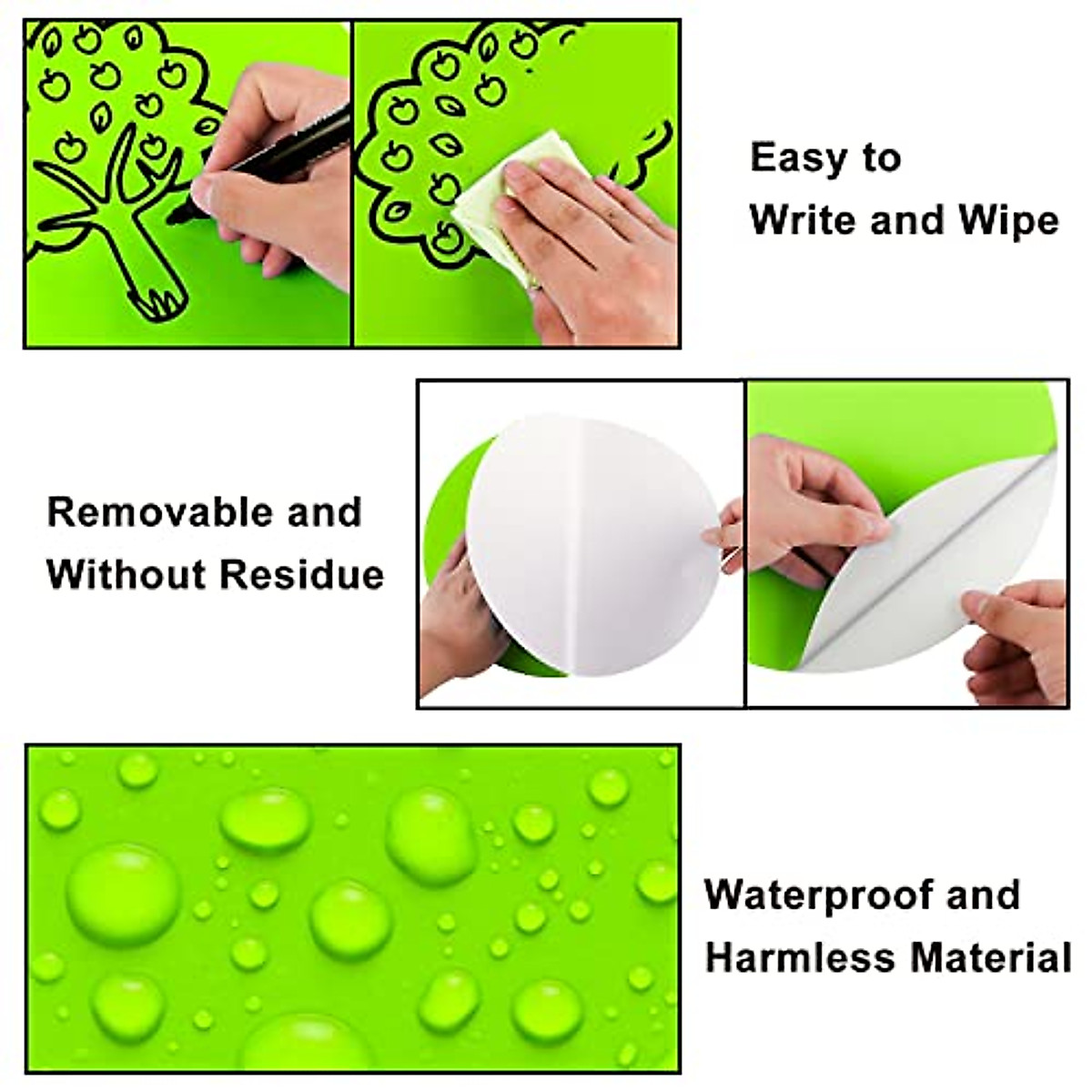 Easy to Write and Wipe

Removable and Without Residue

Waterproof and Harmless Material