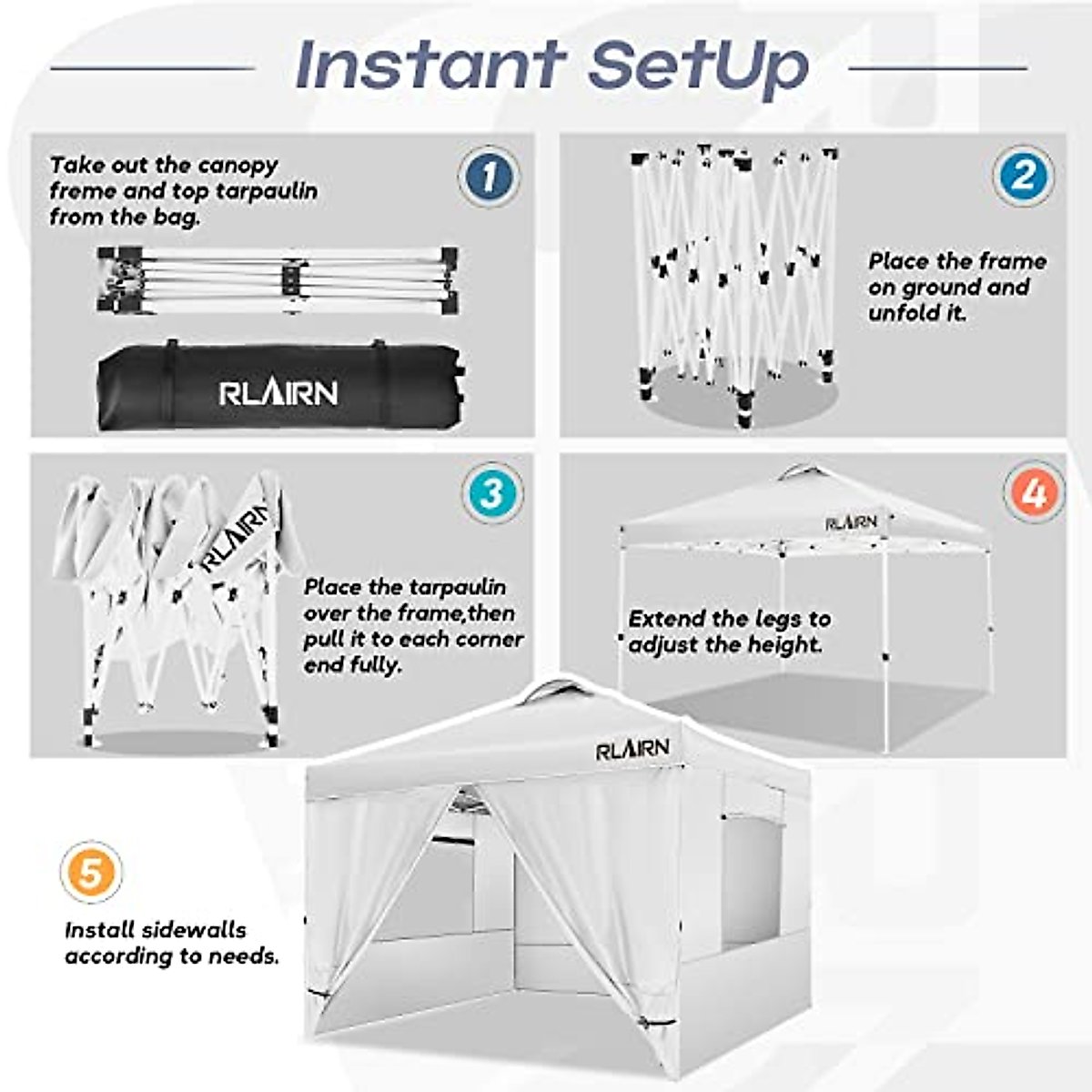 Instant SetUp

Take out the canopy freme and top tarpaulin from the bag.

1

RLAIRN

2

Place the frame on ground and unfold it.

3

RLAIRN

Place the tarpaulin over the frame,then pull it to each corner end fully.

4

RLAIRN

Extend the legs to adjust the height.

RLAIRN

5

Install sidewalls according to needs.