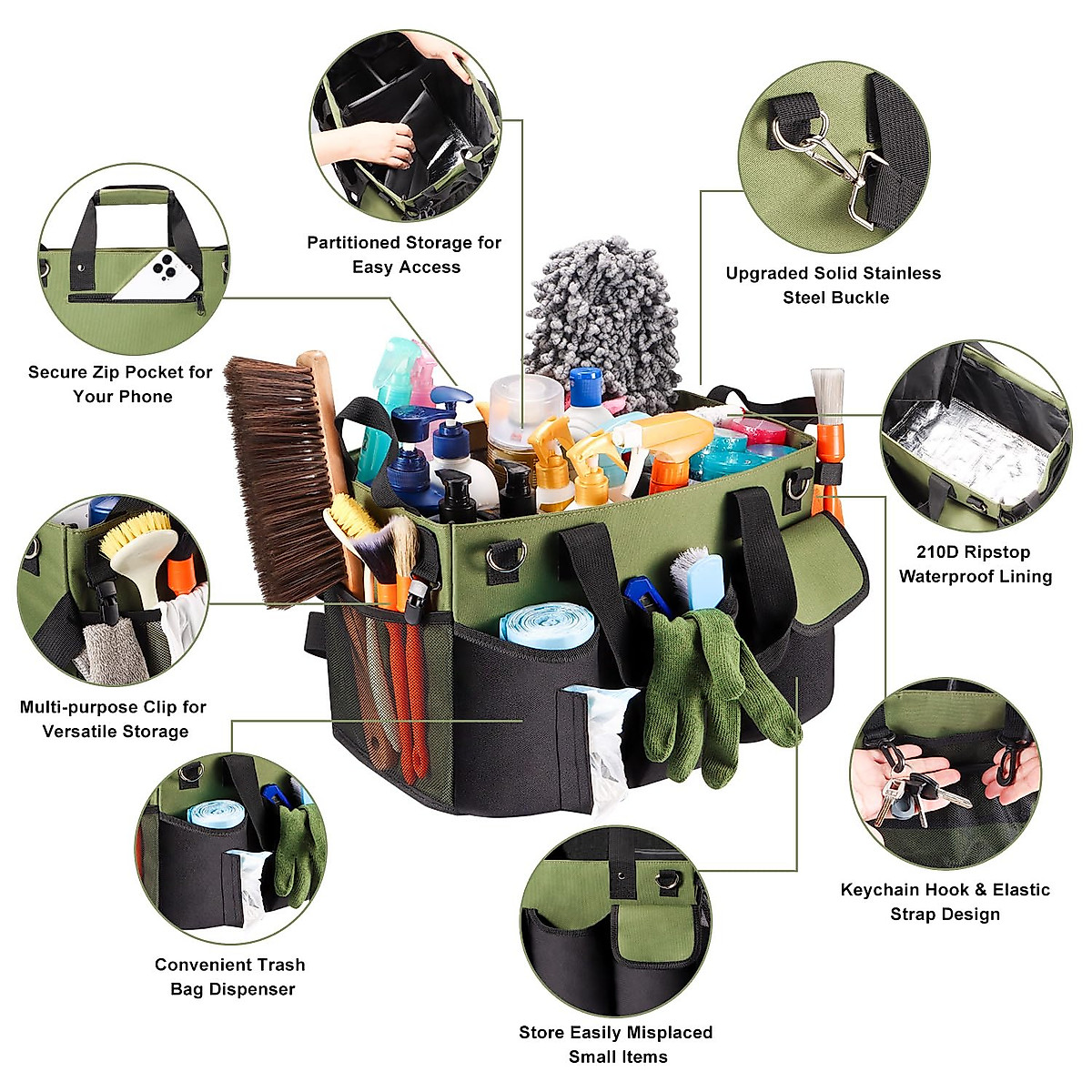 Partitioned Storage for Easy Access

Upgraded Solid Stainless Steel Buckle

Secure Zip Pocket for Your Phone

210D Ripstop Waterproof Lining

Multi-purpose Clip for Versatile Storage

Keychain Hook & Elastic Strap Design

Convenient Trash Bag Dispenser

Store Easily Misplaced Small Items