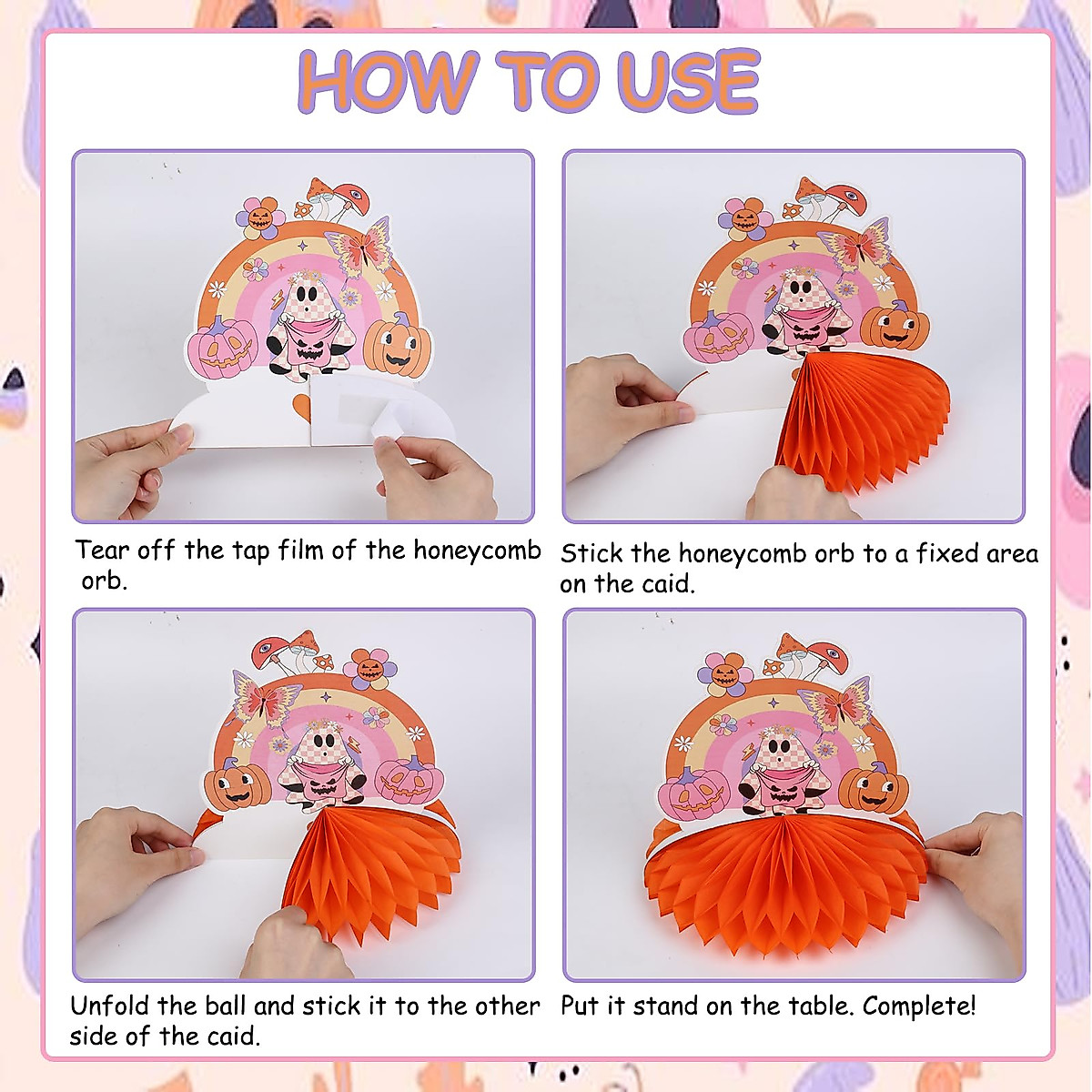 HOW TO USE

Tear off the tap film of the honeycomb orb.

Stick the honeycomb orb to a fixed area on the caid.

Unfold the ball and stick it to the other side of the caid.

Put it stand on the table. Complete!