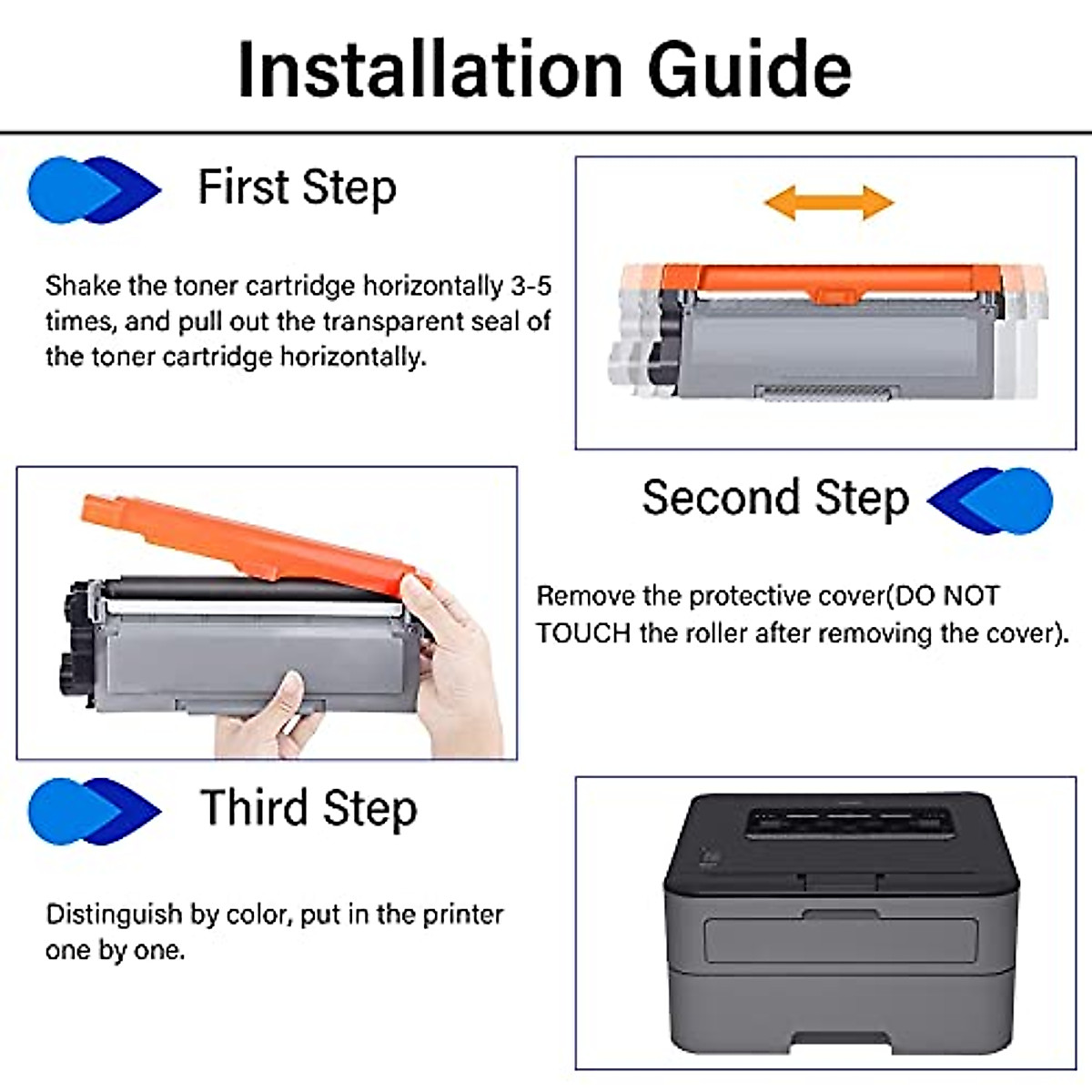 Installation Guide

First Step

Shake the toner cartridge horizontally 3-5 times, and pull out the transparent seal of the toner cartridge horizontally.

Second Step

Remove the protective cover(DO NOT TOUCH the roller after removing the cover).

Third Step

Distinguish by color, put in the printer one by one.