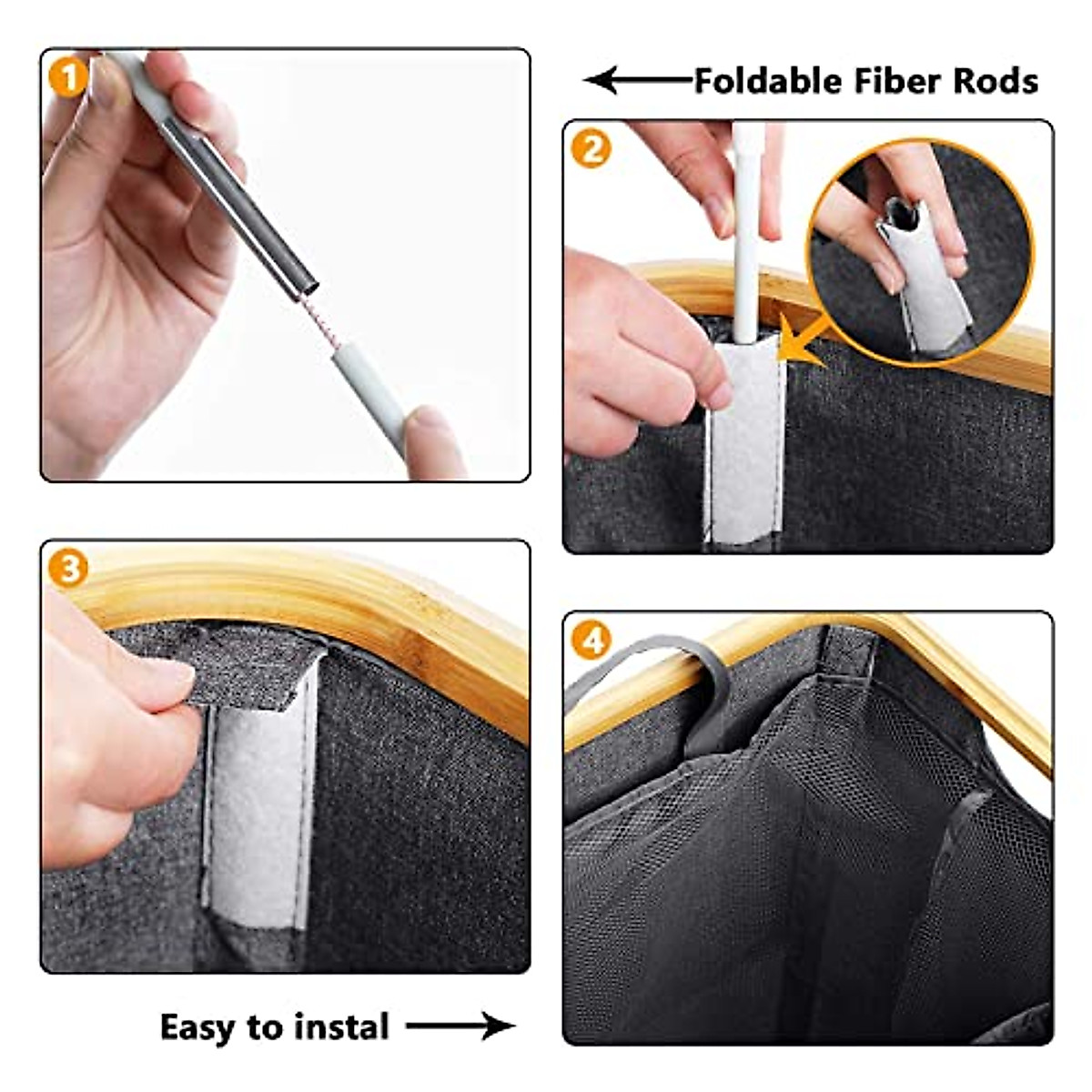 1

Foldable Fiber Rods

2

3

4

Easy to instal