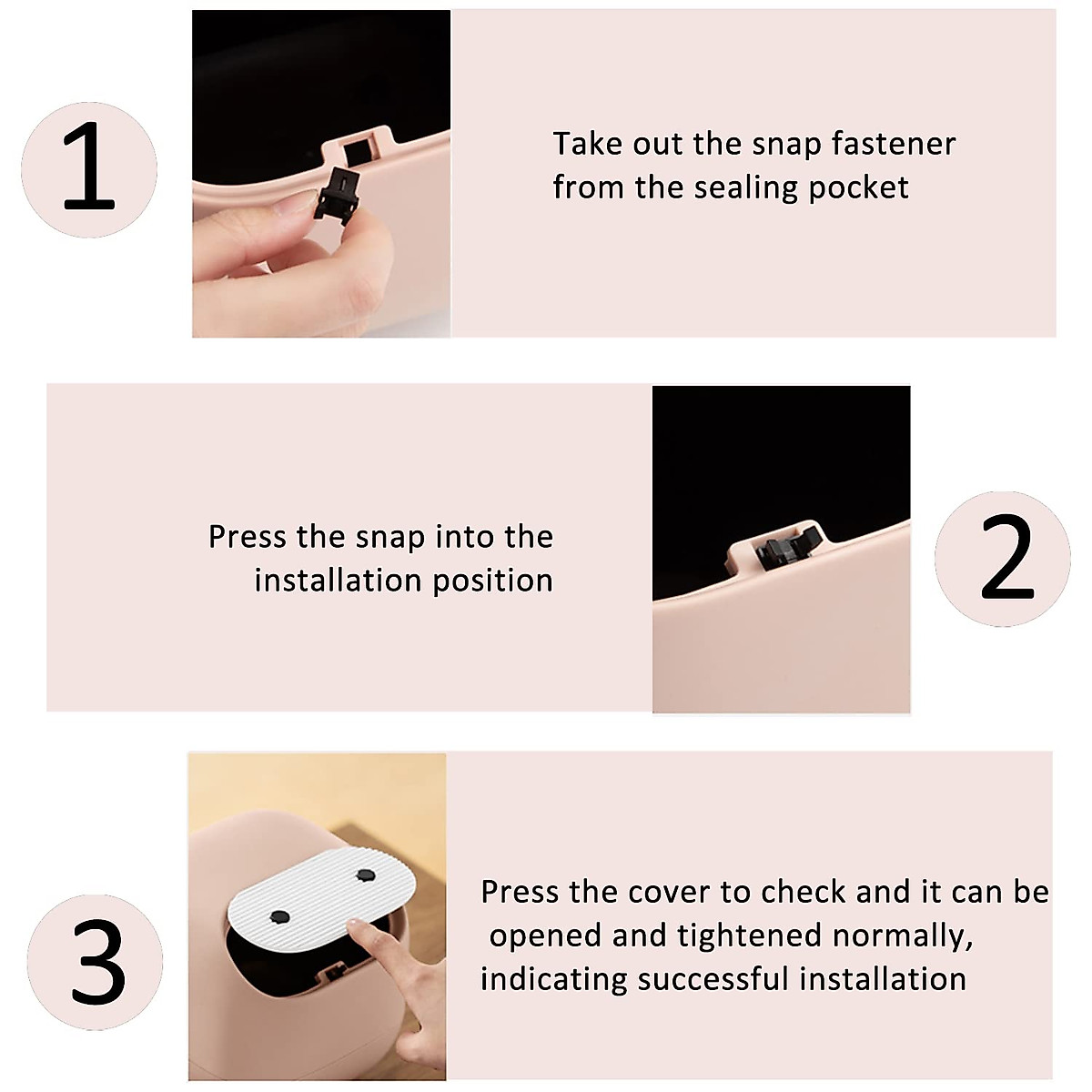 1

Take out the snap fastener from the sealing pocket

Press the snap into the installation position

2

3

Press the cover to check and it can be opened and tightened normally, indicating successful installation