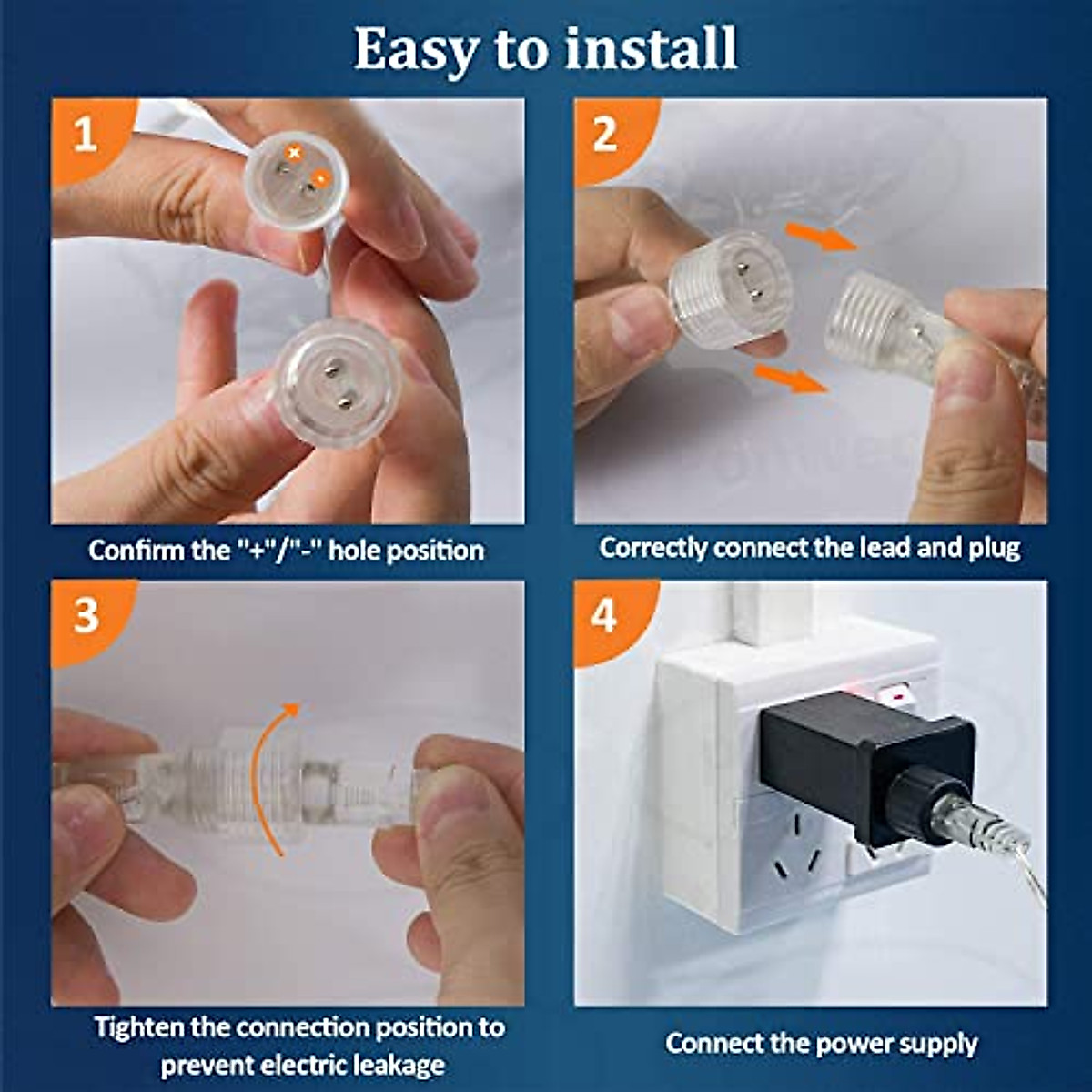 Easy to install

1

+

-

Confirm the "+"/"-" hole position

2

Correctly connect the lead and plug

3

Tighten the connection position to prevent electric leakage

4

Connect the power supply